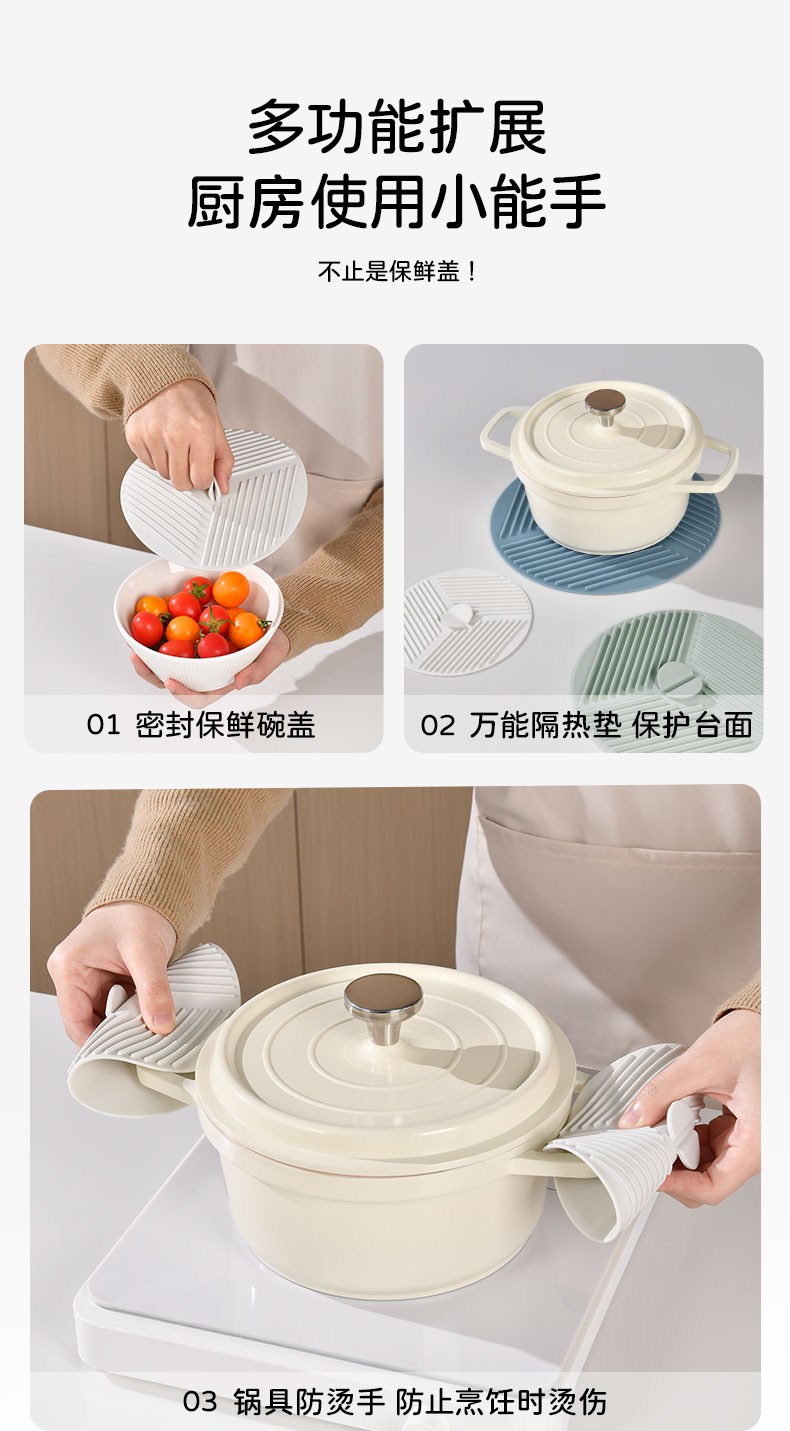 多功能扩展
厨房使用小能手

不止是保鲜盖！

01 密封保鲜碗盖

02 万能隔热垫 保护台面

03 锅具防烫手 防止烹饪时烫伤