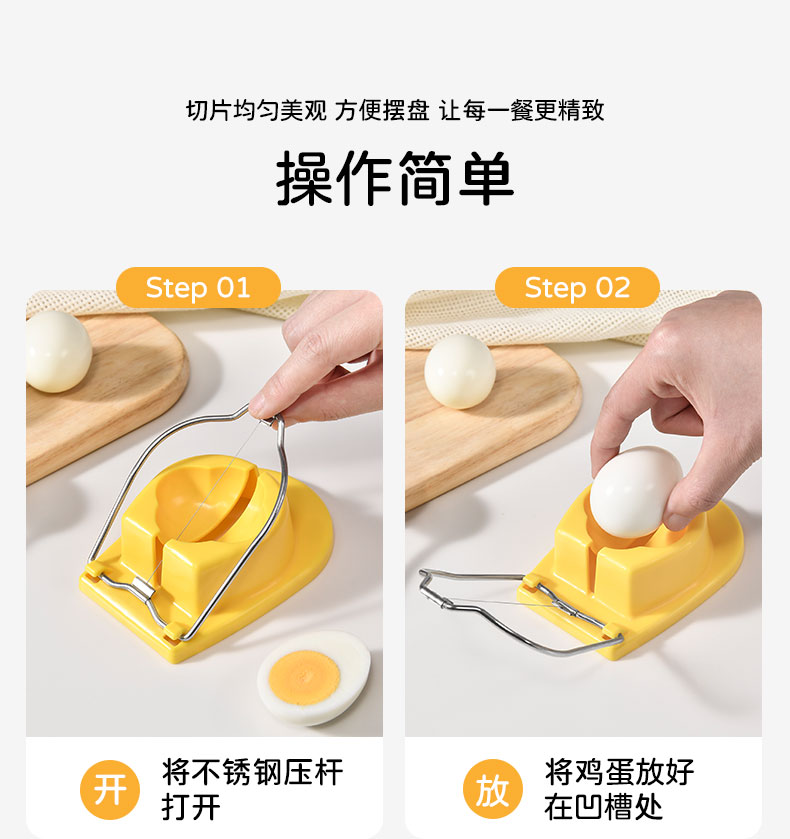 切片均匀美观 方便摆盘 让每一餐更精致

操作简单

Step 01

开

将不锈钢压杆打开

Step 02

放

将鸡蛋放好在凹槽处