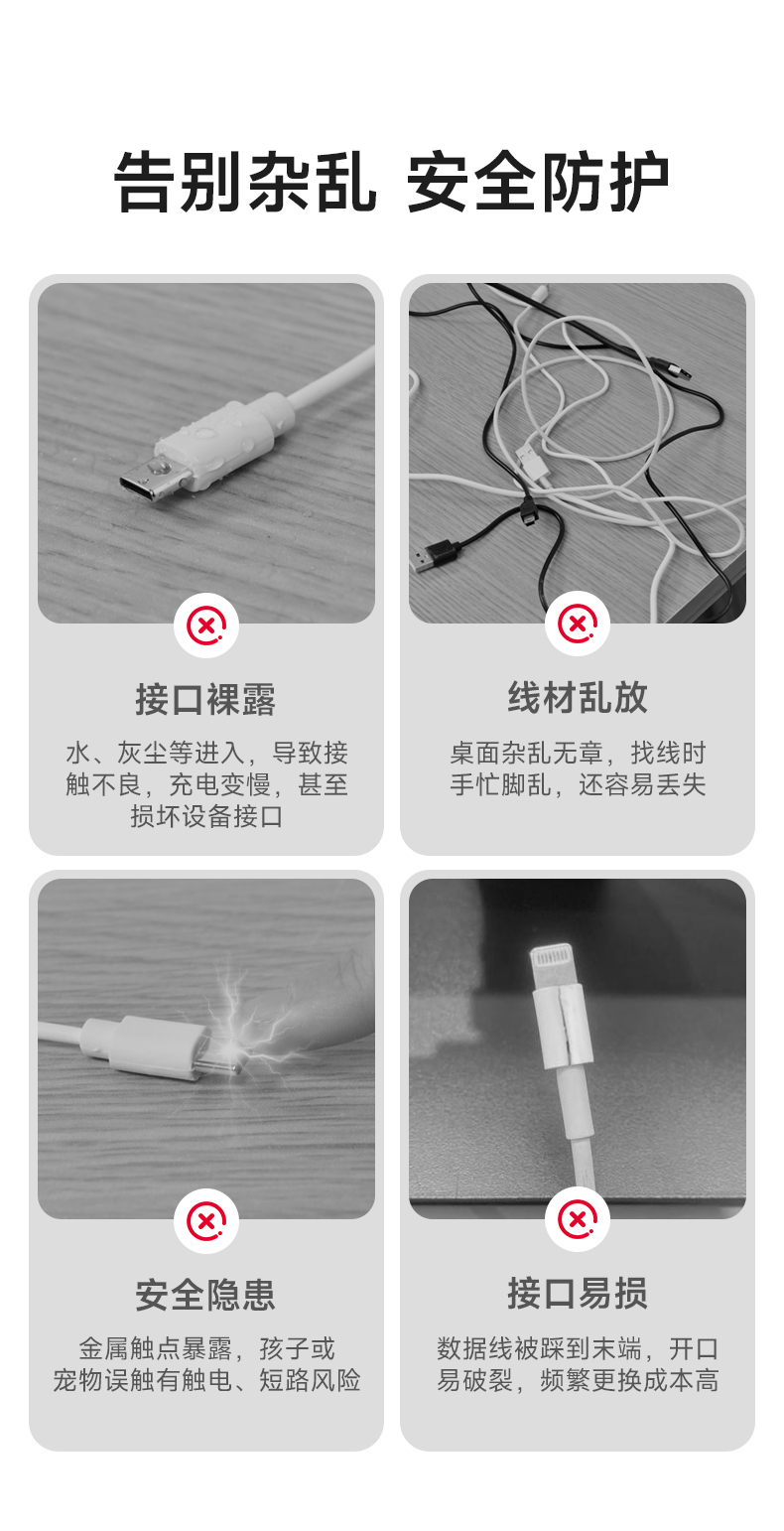 告别杂乱 安全防护

接口裸露

水、灰尘等进入，导致接触不良，充电变慢，甚至损坏设备接口

线材乱放

桌面杂乱无章，找线时手忙脚乱，还容易丢失

安全隐患

金属触点暴露，孩子或宠物误触有触电、短路风险

接口易损

数据线被踩到末端，开口易破裂，频繁更换成本高