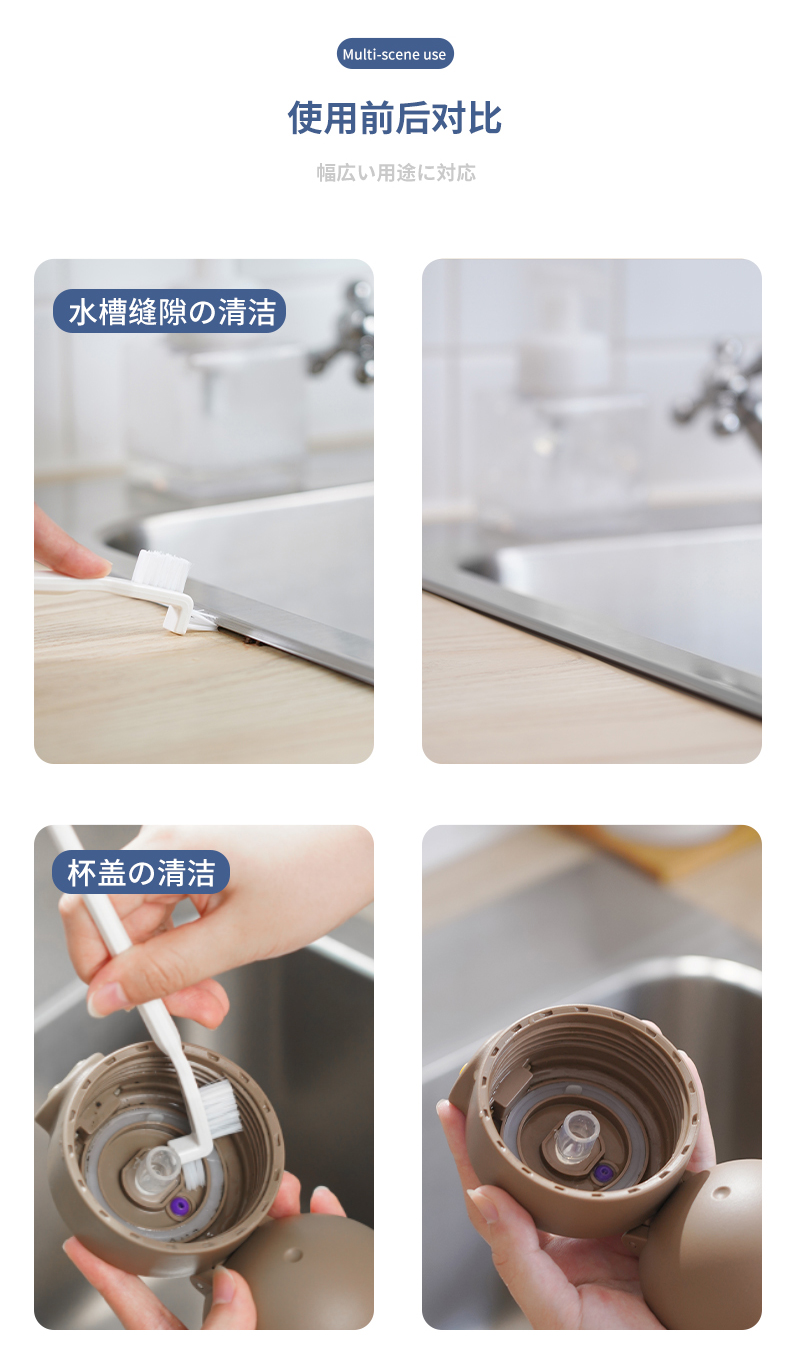 Multi-scene use

使用前后对比

幅広い用途に対応

水槽缝隙の清洁

杯盖の清洁