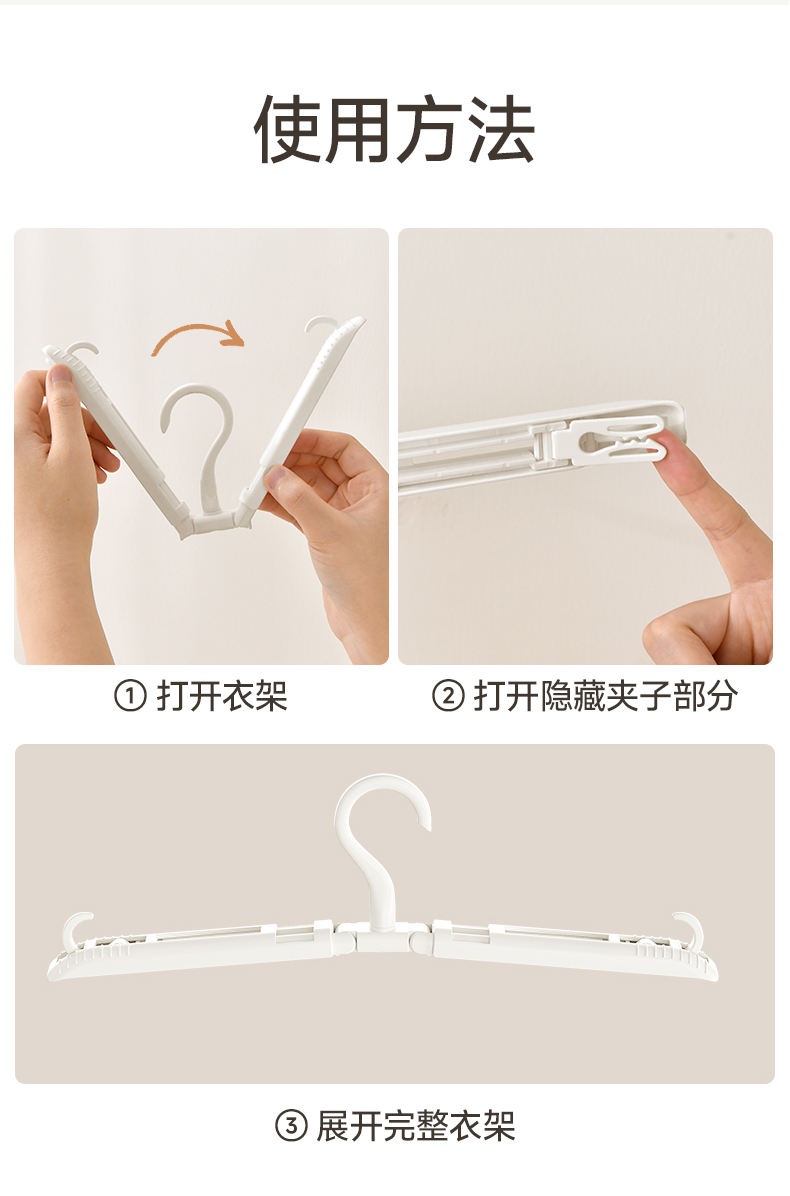 使用方法

① 打开衣架

② 打开隐藏夹子部分

③ 展开完整衣架