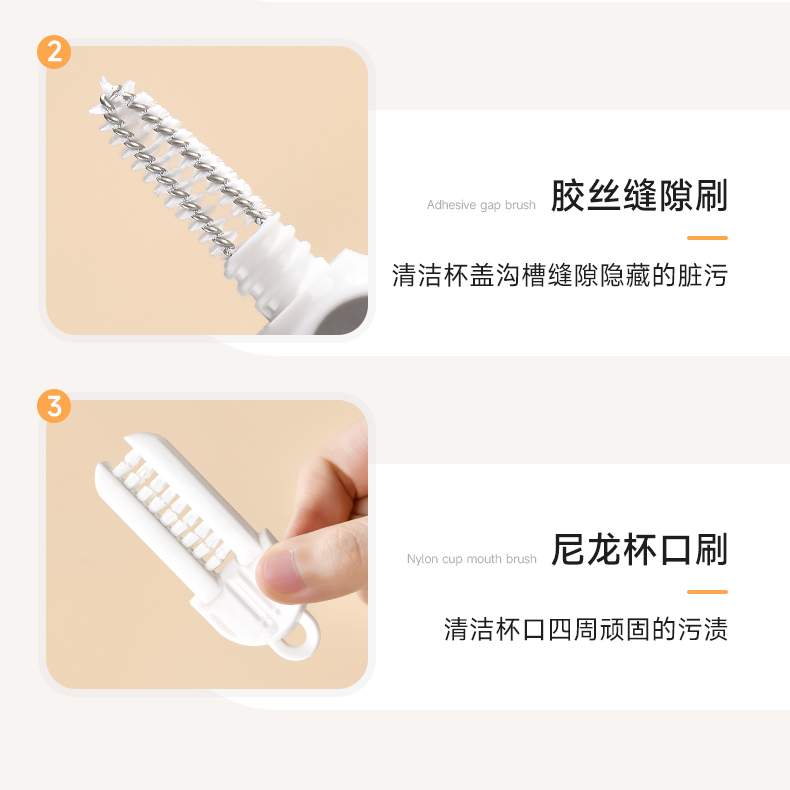 2

Adhesive gap brush 胶丝缝隙刷

清洁杯盖沟槽缝隙隐藏的脏污

3

Nylon cup mouth brush 尼龙杯口刷

清洁杯口四周顽固的污渍