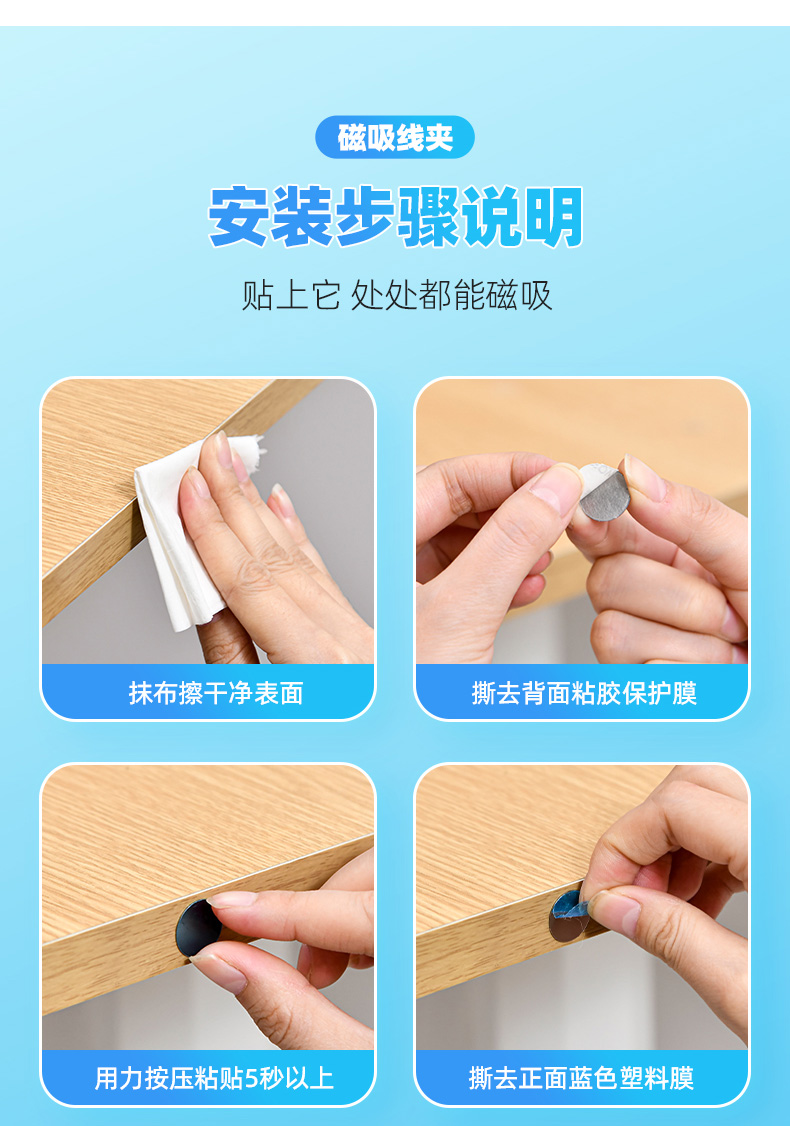 磁吸线夹

安装步骤说明

贴上它 处处都能磁吸

抹布擦干净表面

撕去背面粘胶保护膜

用力按压粘贴5秒以上

撕去正面蓝色塑料膜