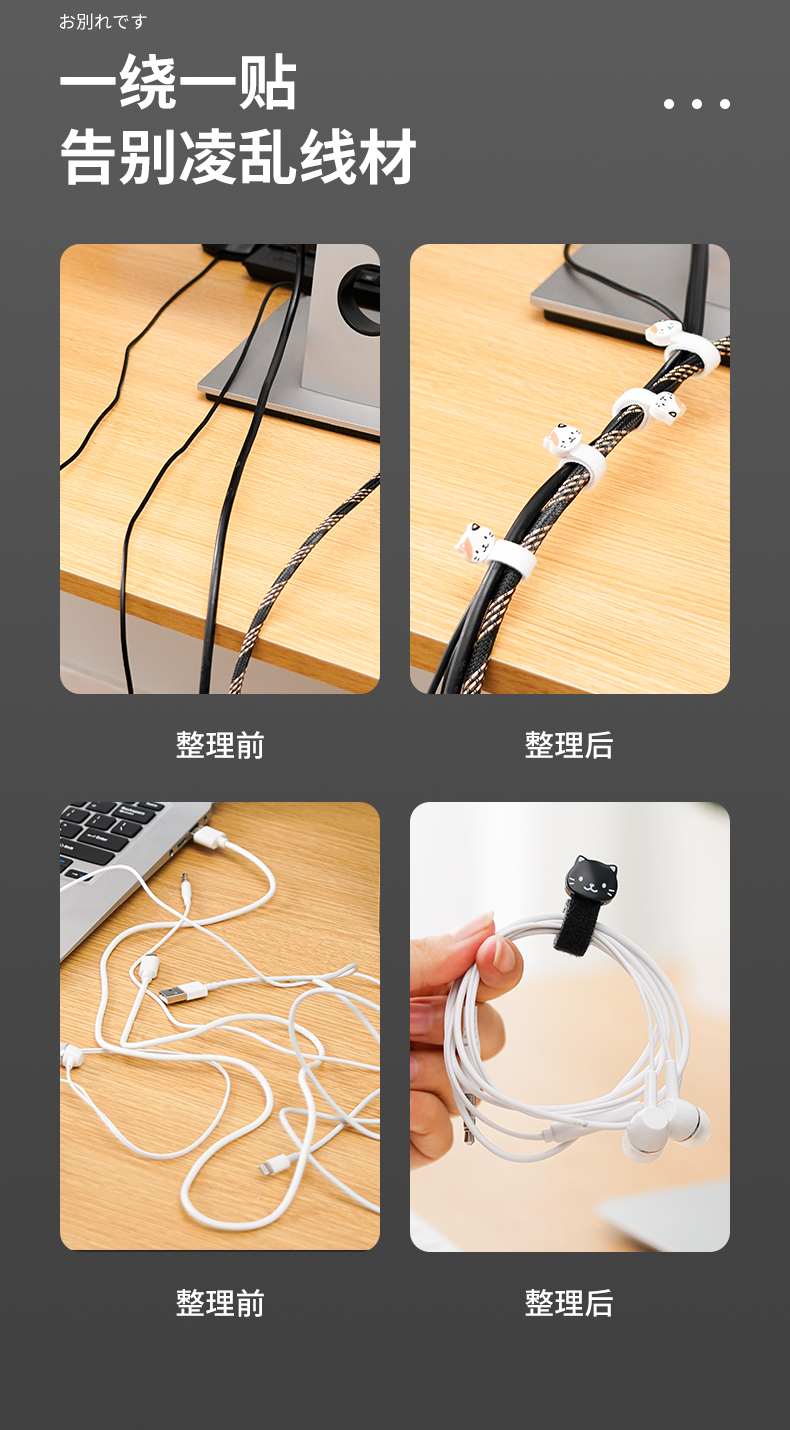 お別れです

一绕一贴
告别凌乱线材

整理前

整理后

整理前

整理后