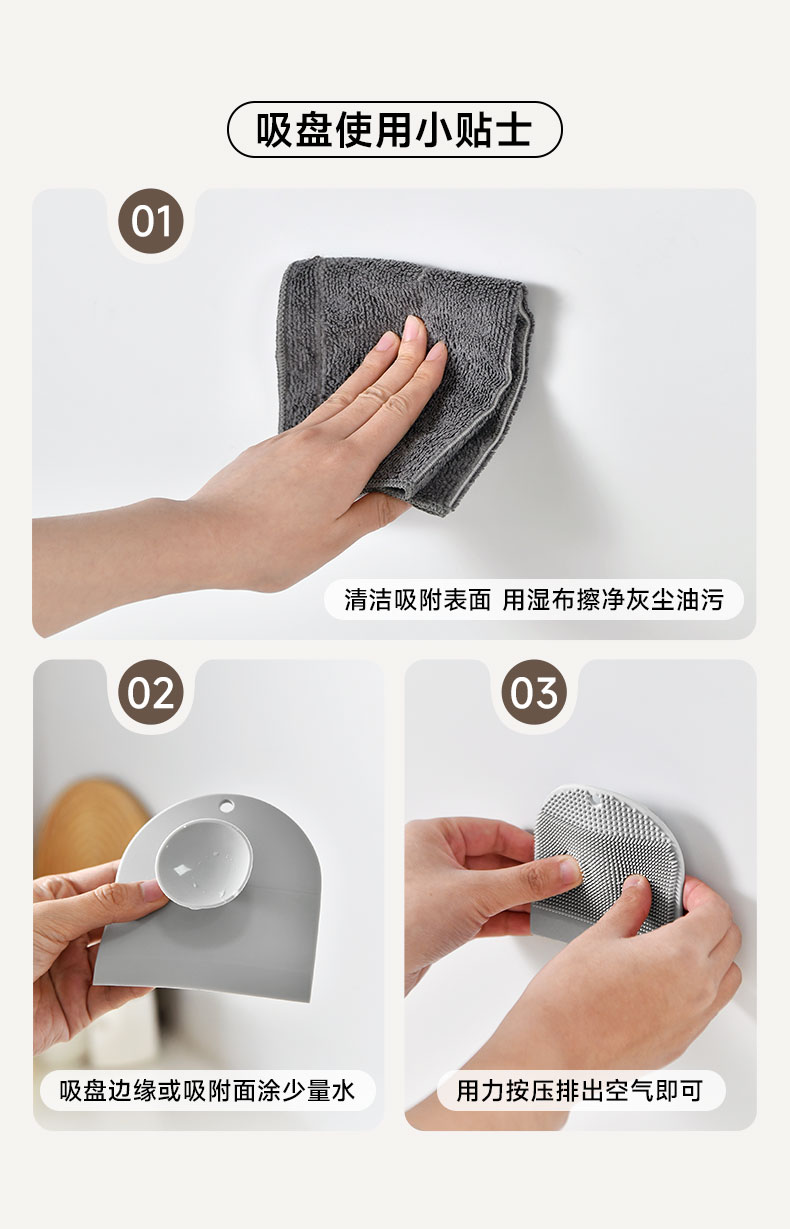 吸盘使用小贴士

01

清洁吸附表面 用湿布擦净灰尘油污

02

吸盘边缘或吸附面涂少量水

03

用力按压排出空气即可