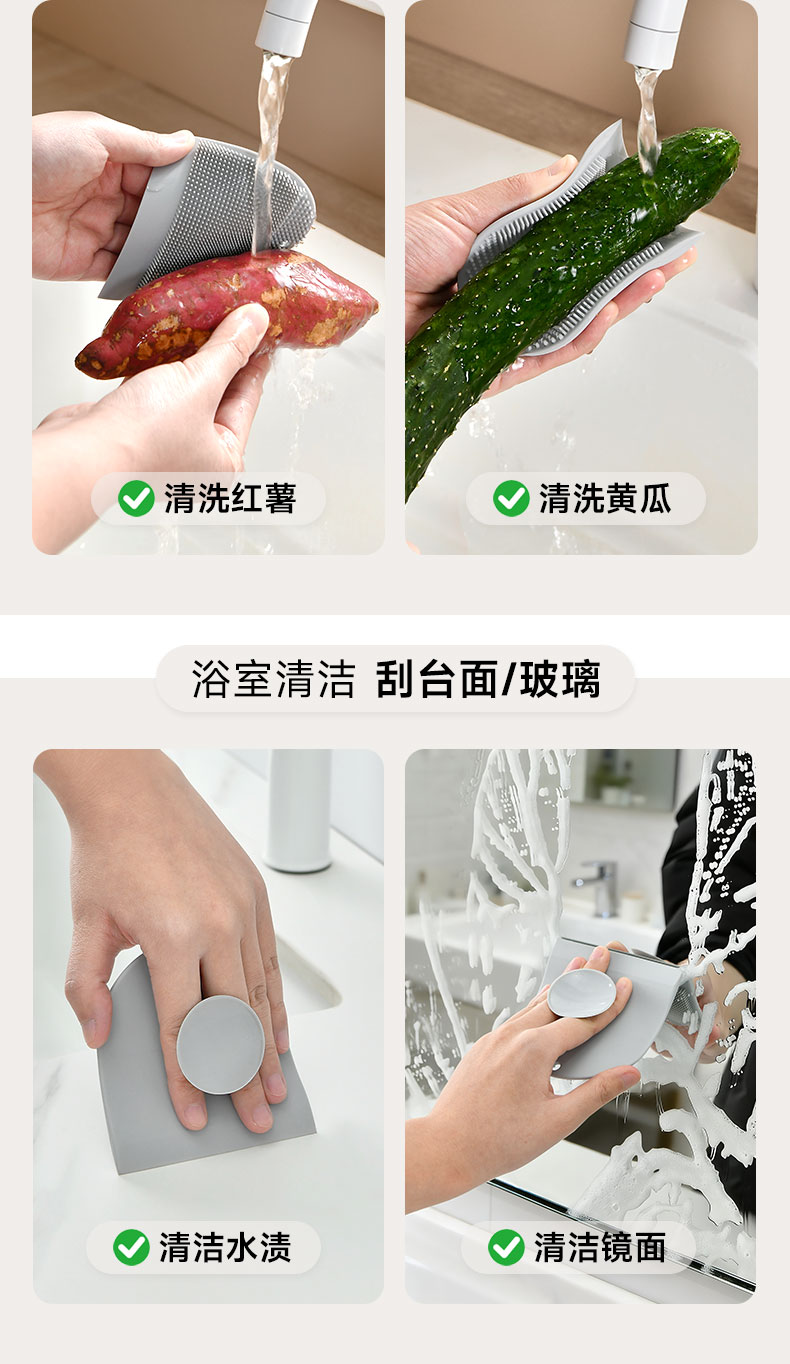 清洗红薯

清洗黄瓜

浴室清洁 刮台面/玻璃

清洁水渍

清洁镜面