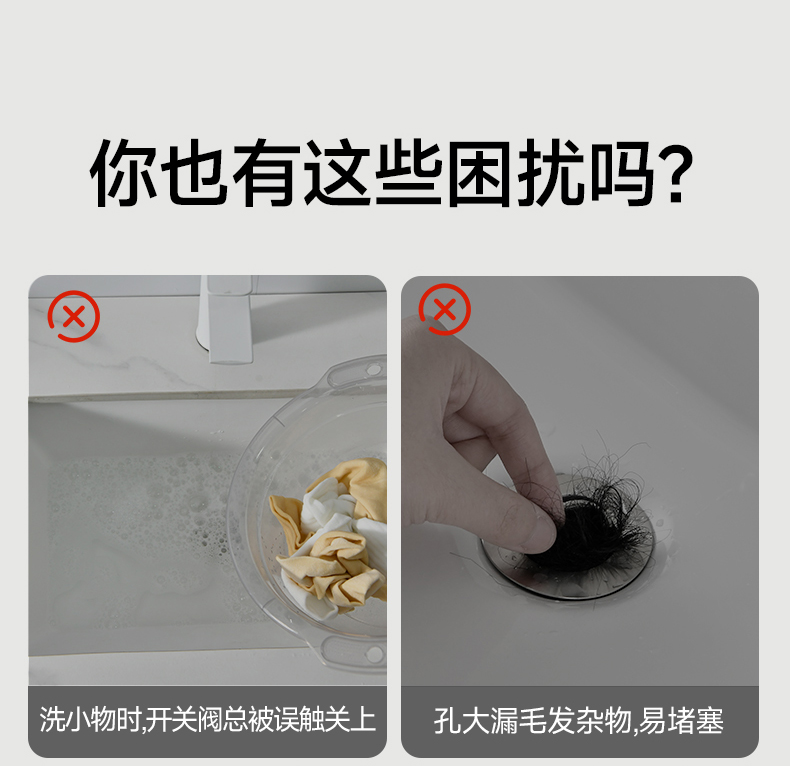 你也有这些困扰吗?

洗小物时,开关阀总被误触关上

孔大漏毛发杂物,易堵塞