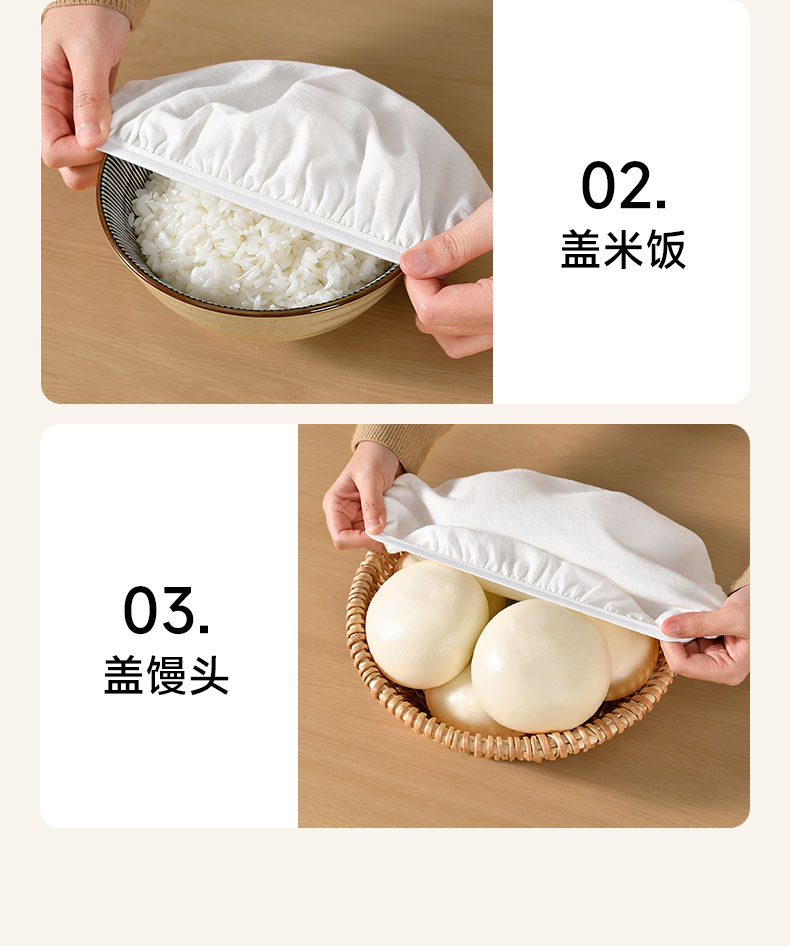 02.
盖米饭

03.
盖馒头