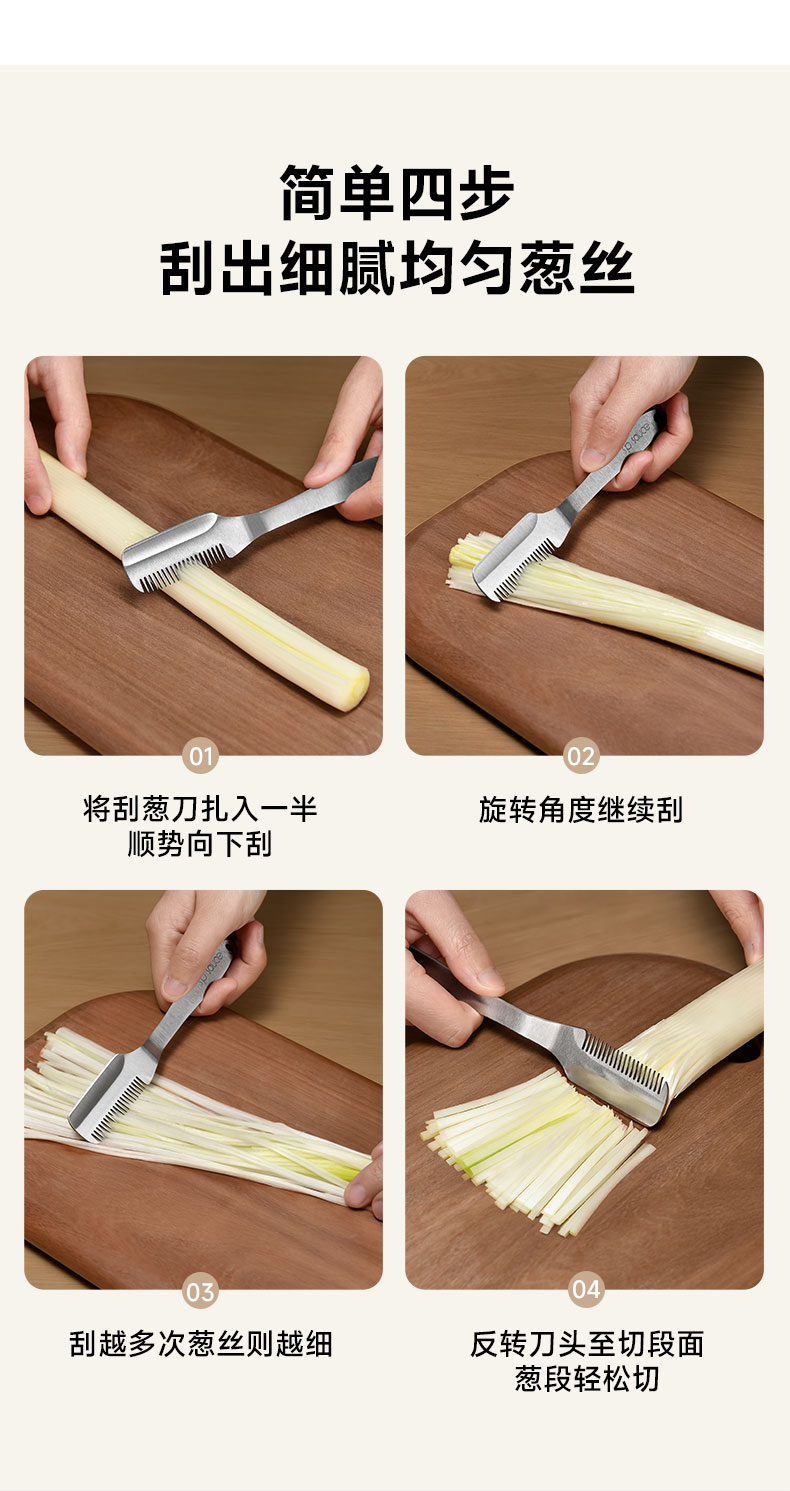 简单四步
刮出细腻均匀葱丝

01

将刮葱刀扎入一半
顺势向下刮

02

旋转角度继续刮

03

刮越多次葱丝则越细

04

反转刀头至切段面
葱段轻松切