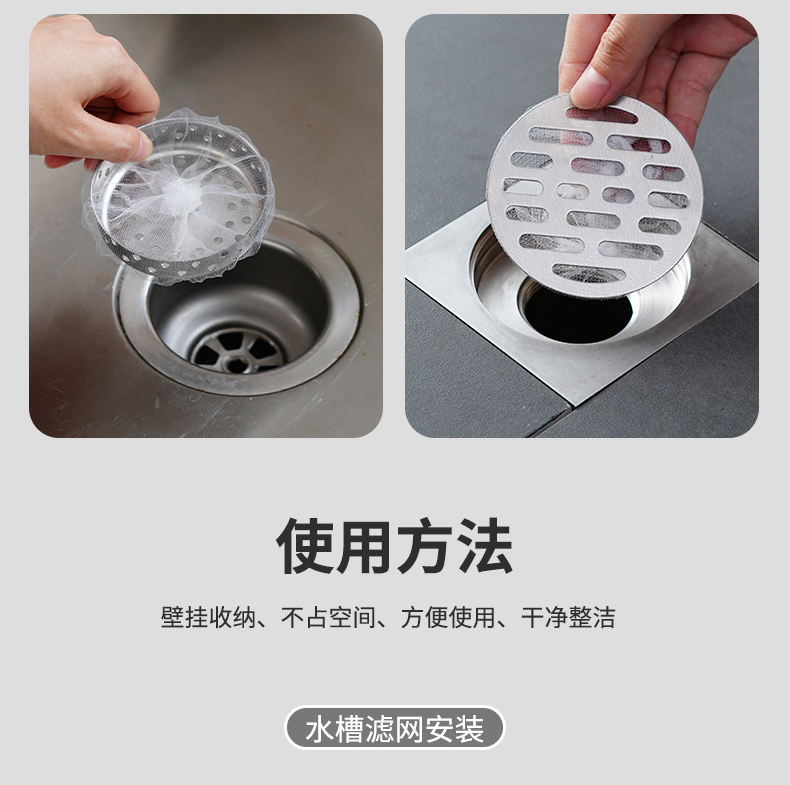 使用方法

壁挂收纳、不占空间、方便使用、干净整洁

水槽滤网安装