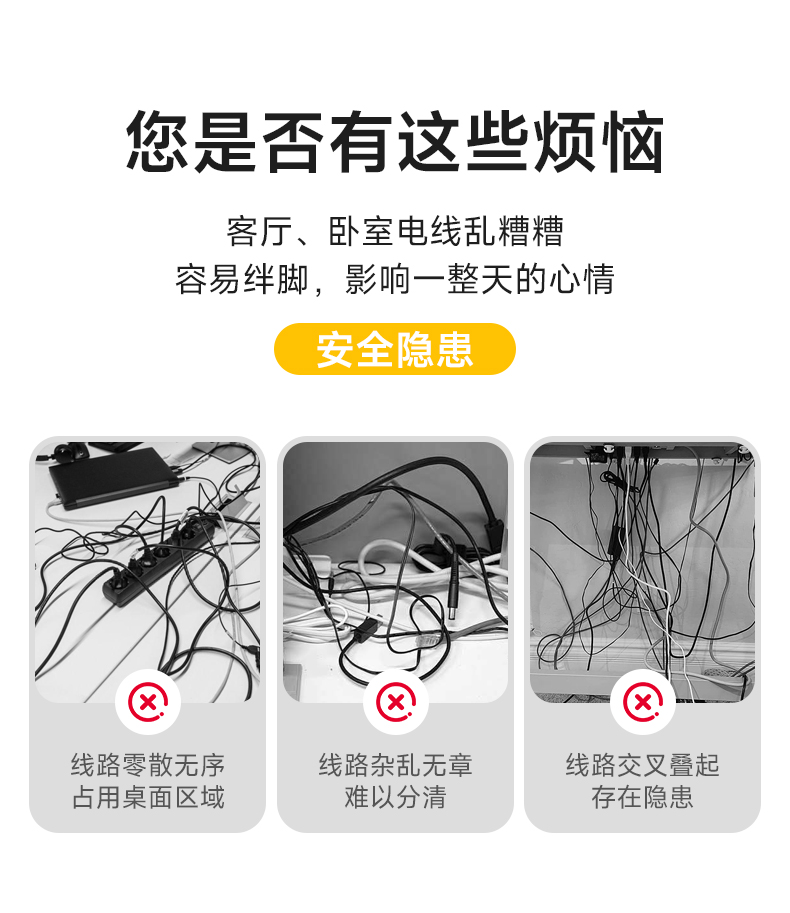 您是否有这些烦恼

客厅、卧室电线乱糟糟
容易绊脚，影响一整天的心情

安全隐患

线路零散无序
占用桌面区域

线路杂乱无章
难以分清

线路交叉叠起
存在隐患