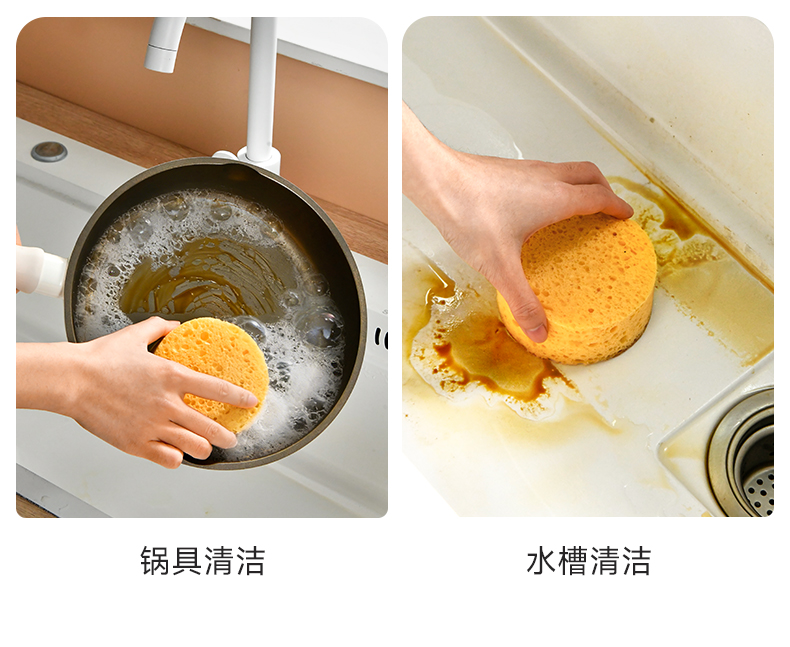 锅具清洁

水槽清洁