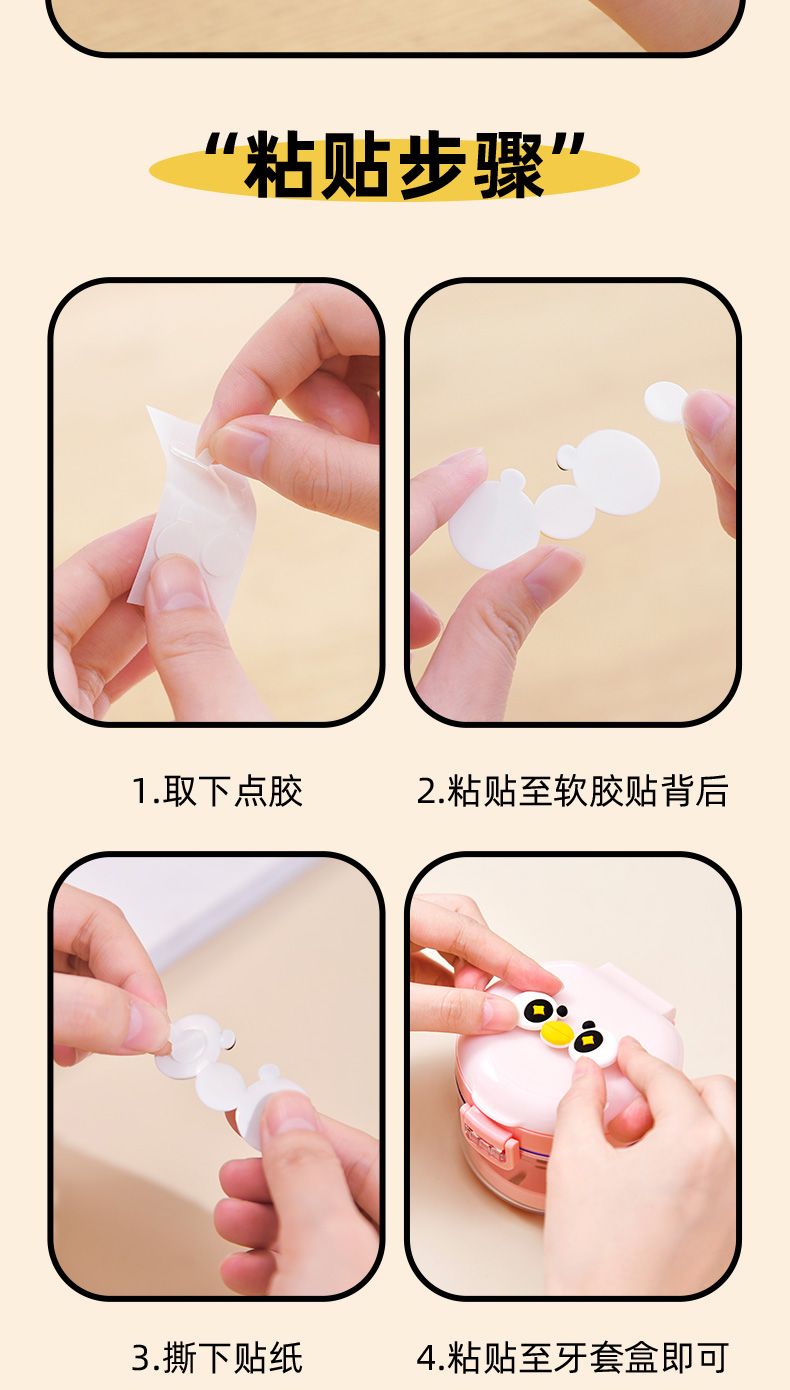 “粘贴步骤”

1.取下点胶

2.粘贴至软胶贴背后

3.撕下贴纸

4.粘贴至牙套盒即可