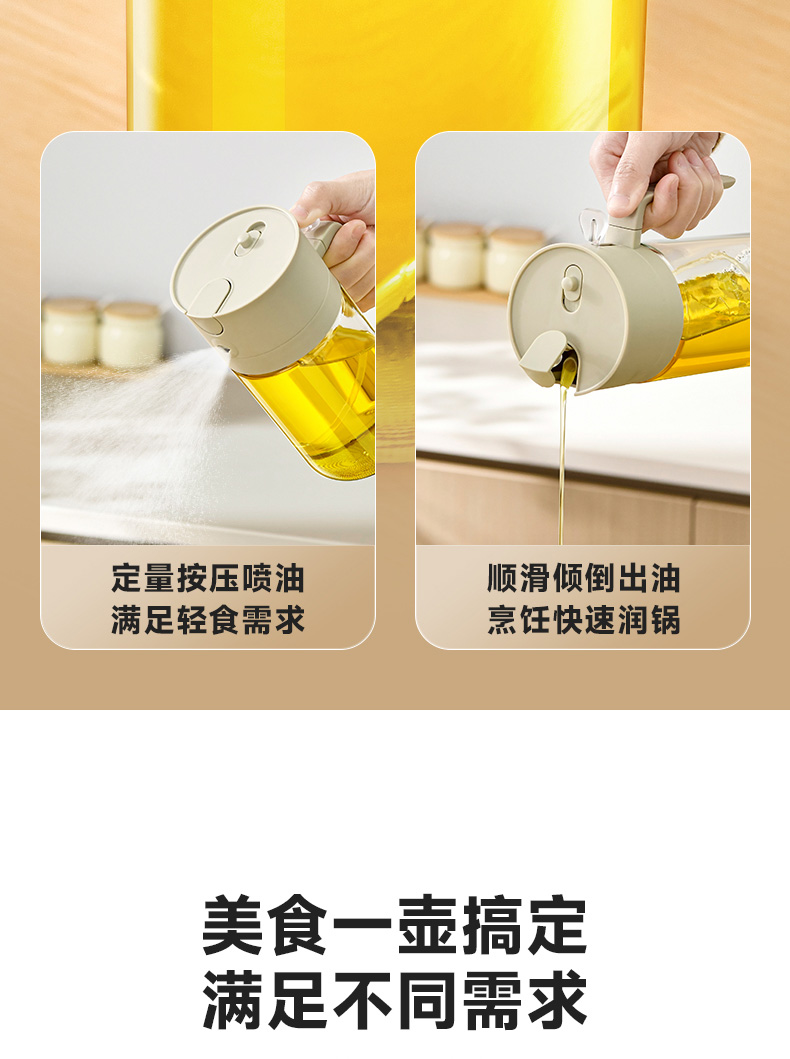 定量按压喷油
满足轻食需求

顺滑倾倒出油
烹饪快速润锅

美食一壶搞定
满足不同需求