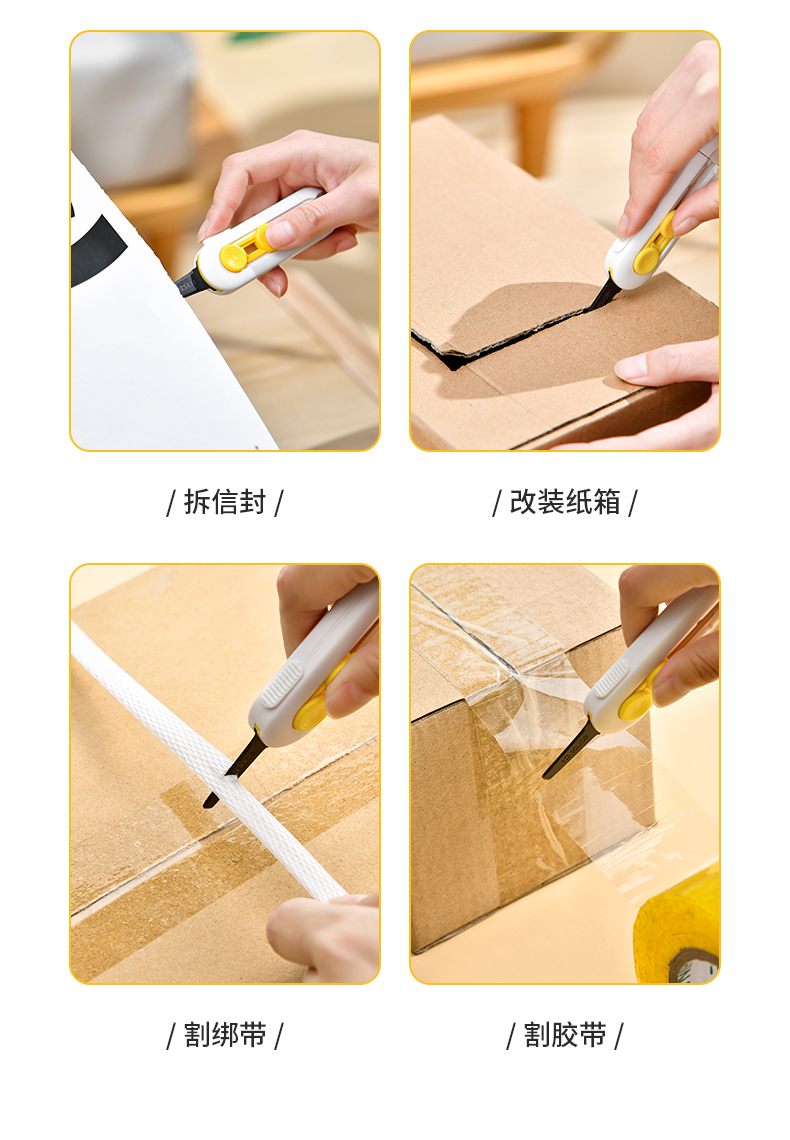 / 拆信封 /

/ 改装纸箱 /

/ 割绑带 /

/ 割胶带 /