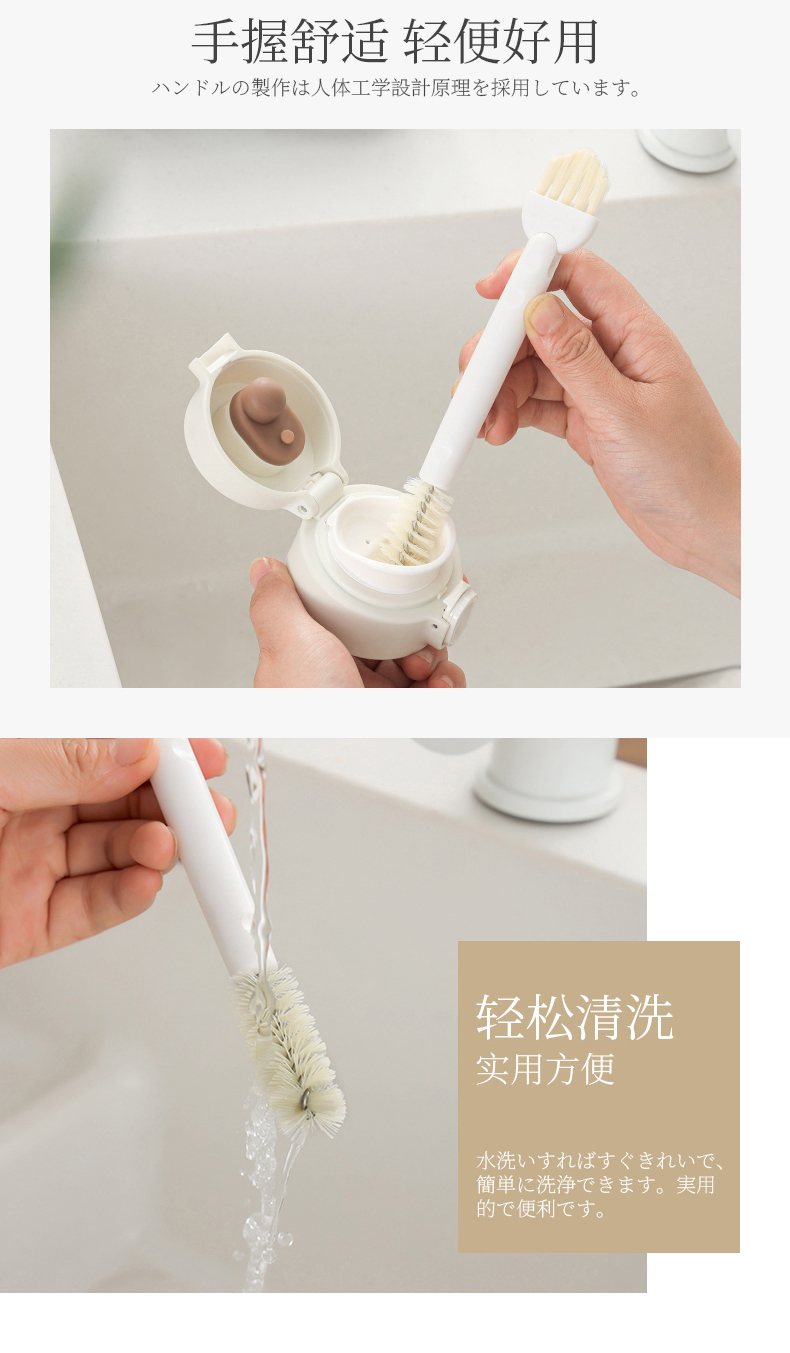 手握舒适 轻便好用

ハンドルの製作は人体工学設計原理を採用しています。

轻松清洗
实用方便

水洗いすればすぐきれいで、簡単に洗浄できます。実用的で便利です。