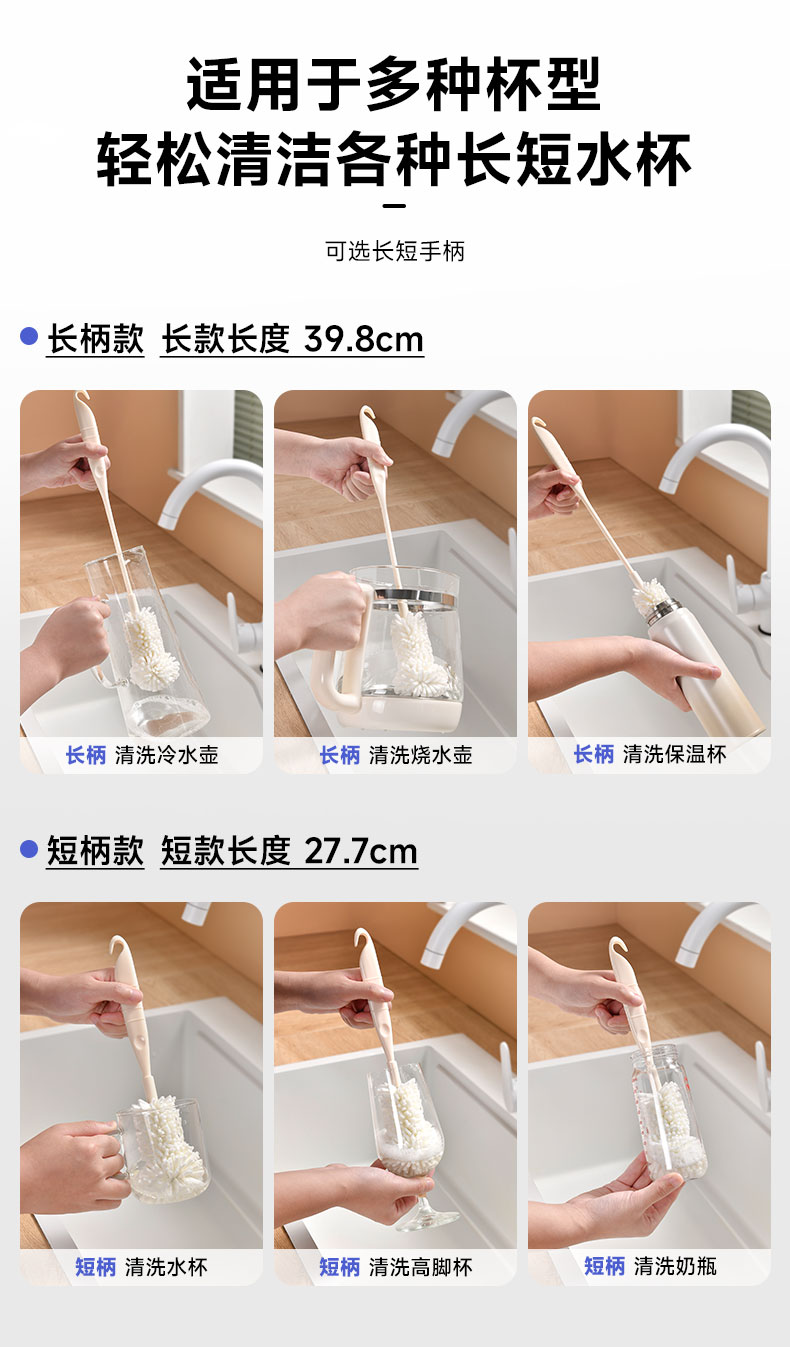 适用于多种杯型
轻松清洁各种长短水杯

可选长短手柄

长柄款 长款长度 39.8cm

长柄 清洗冷水壶

长柄 清洗烧水壶

长柄 清洗保温杯

短柄款 短款长度 27.7cm

短柄 清洗水杯

短柄 清洗高脚杯

短柄 清洗奶瓶