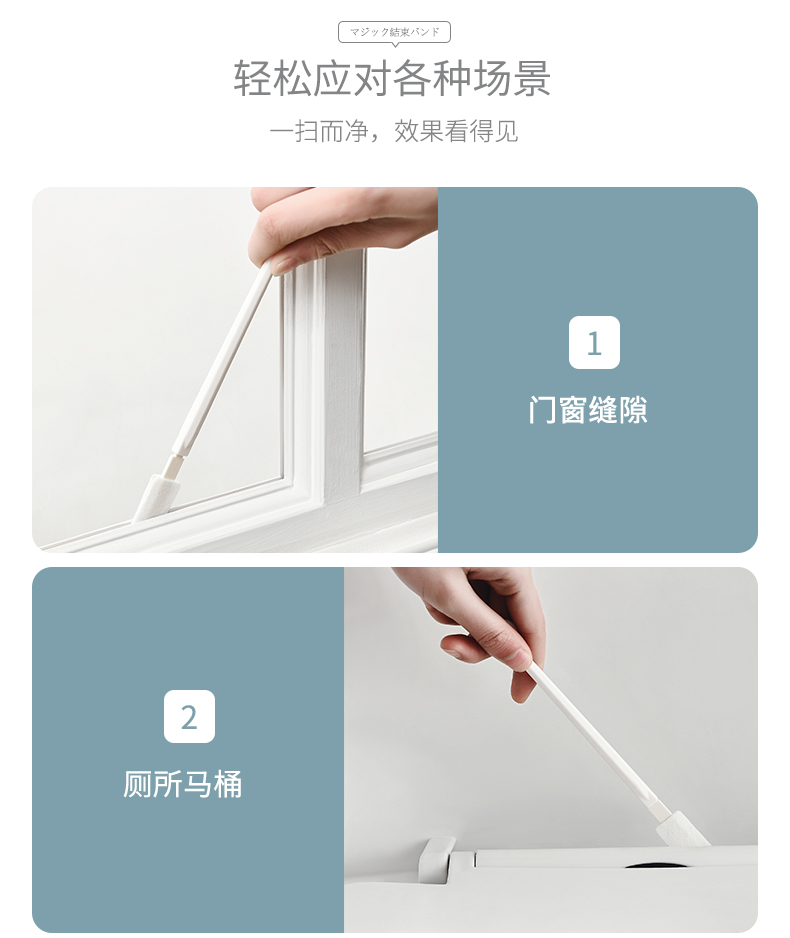 マジック結束バンド

轻松应对各种场景

一扫而净，效果看得见

1

门窗缝隙

2

厕所马桶