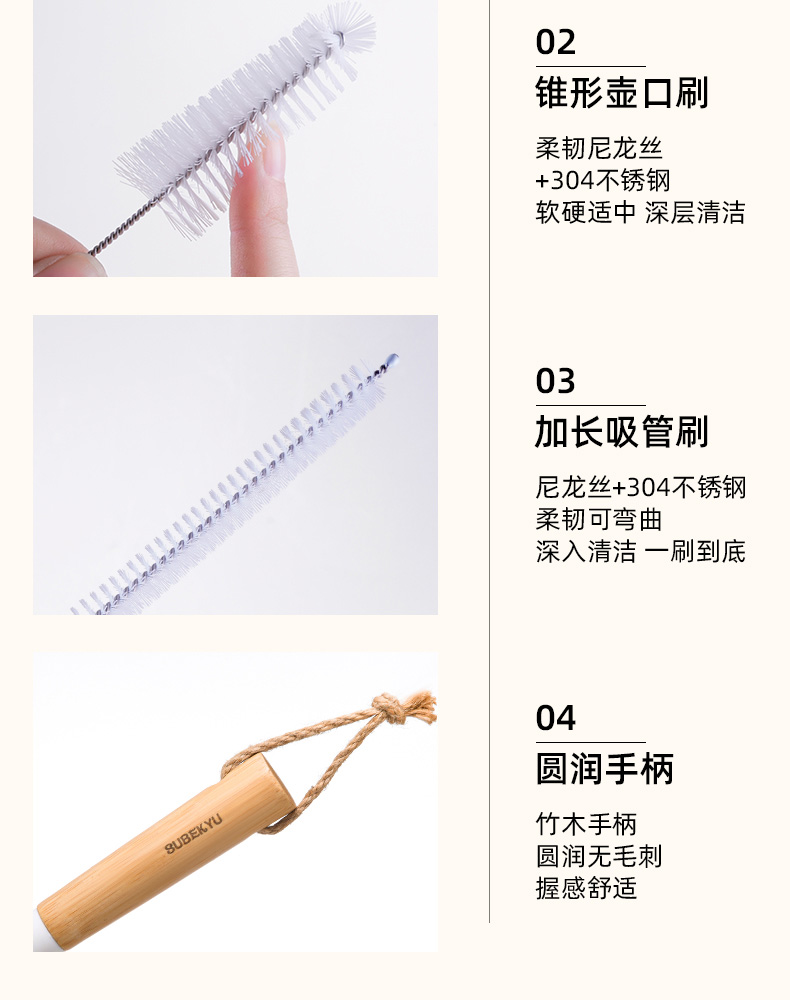 02

锥形壶口刷

柔韧尼龙丝
+304不锈钢
软硬适中 深层清洁

03

加长吸管刷

尼龙丝+304不锈钢
柔韧可弯曲
深入清洁 一刷到底

SUBEKYU

04

圆润手柄

竹木手柄
圆润无毛刺
握感舒适