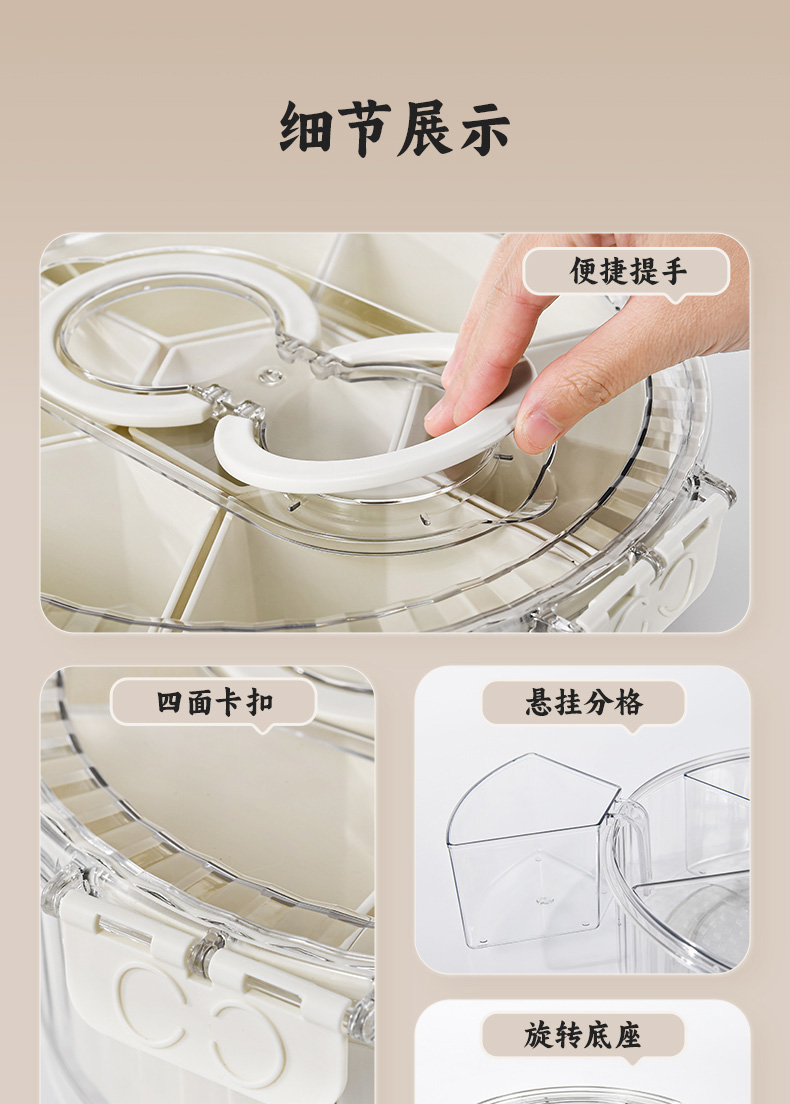 细节展示

便捷提手

四面卡扣

悬挂分格

旋转底座