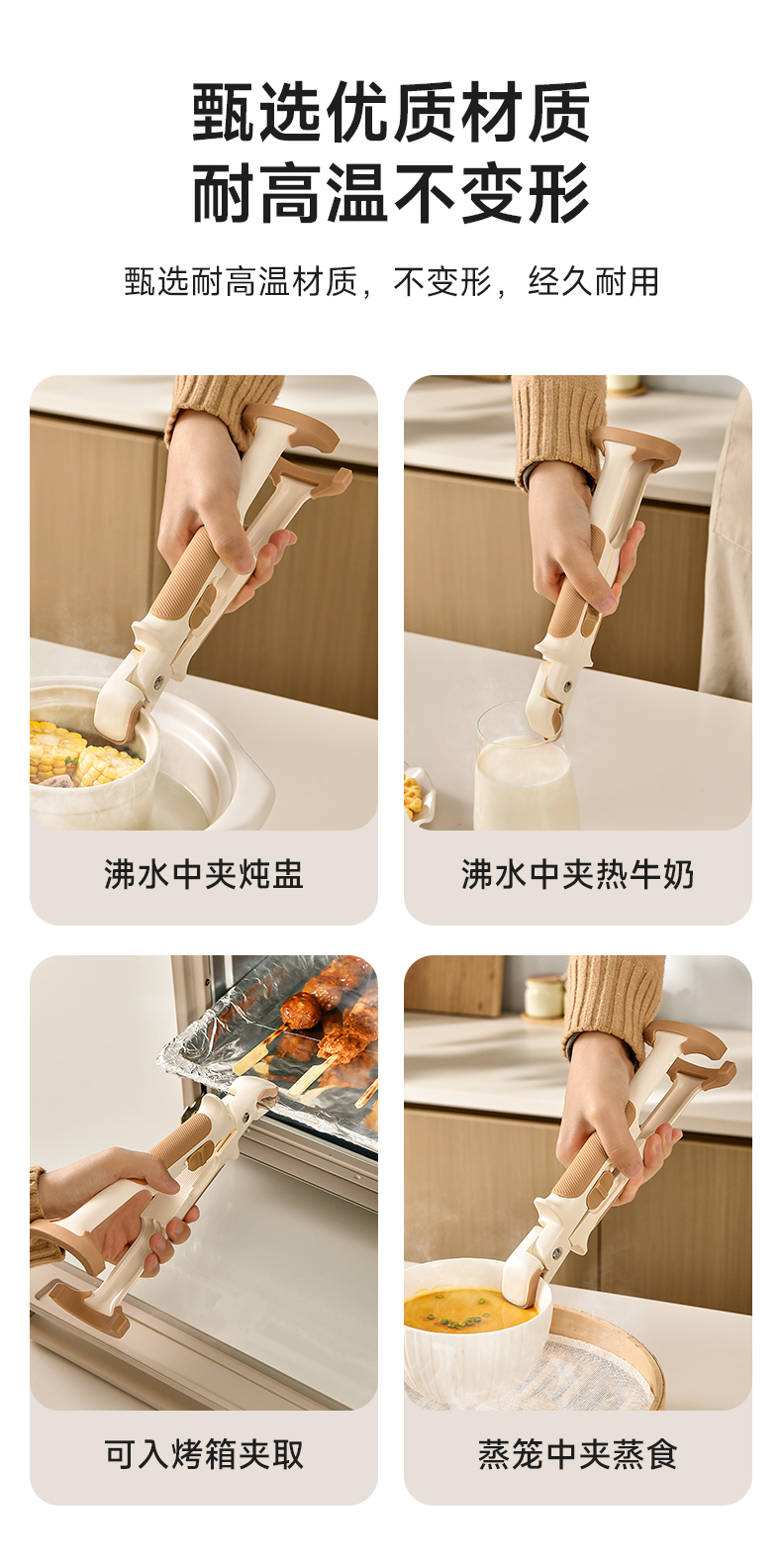 甄选优质材质
耐高温不变形

甄选耐高温材质，不变形，经久耐用

沸水中夹炖盅

沸水中夹热牛奶

可入烤箱夹取

蒸笼中夹蒸食