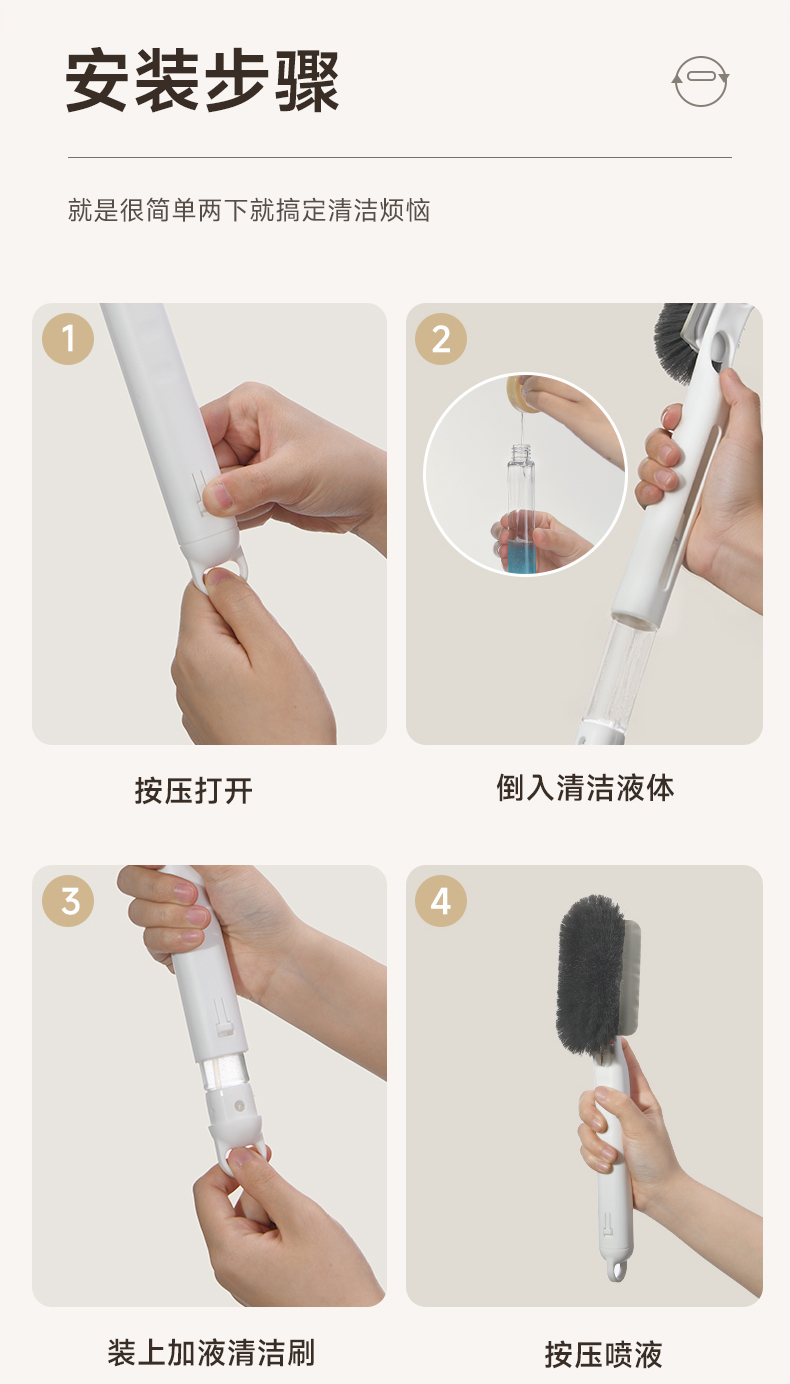 安装步骤

就是很简单两下就搞定清洁烦恼

1

按压打开

2

倒入清洁液体

3

装上加液清洁刷

4

按压喷液