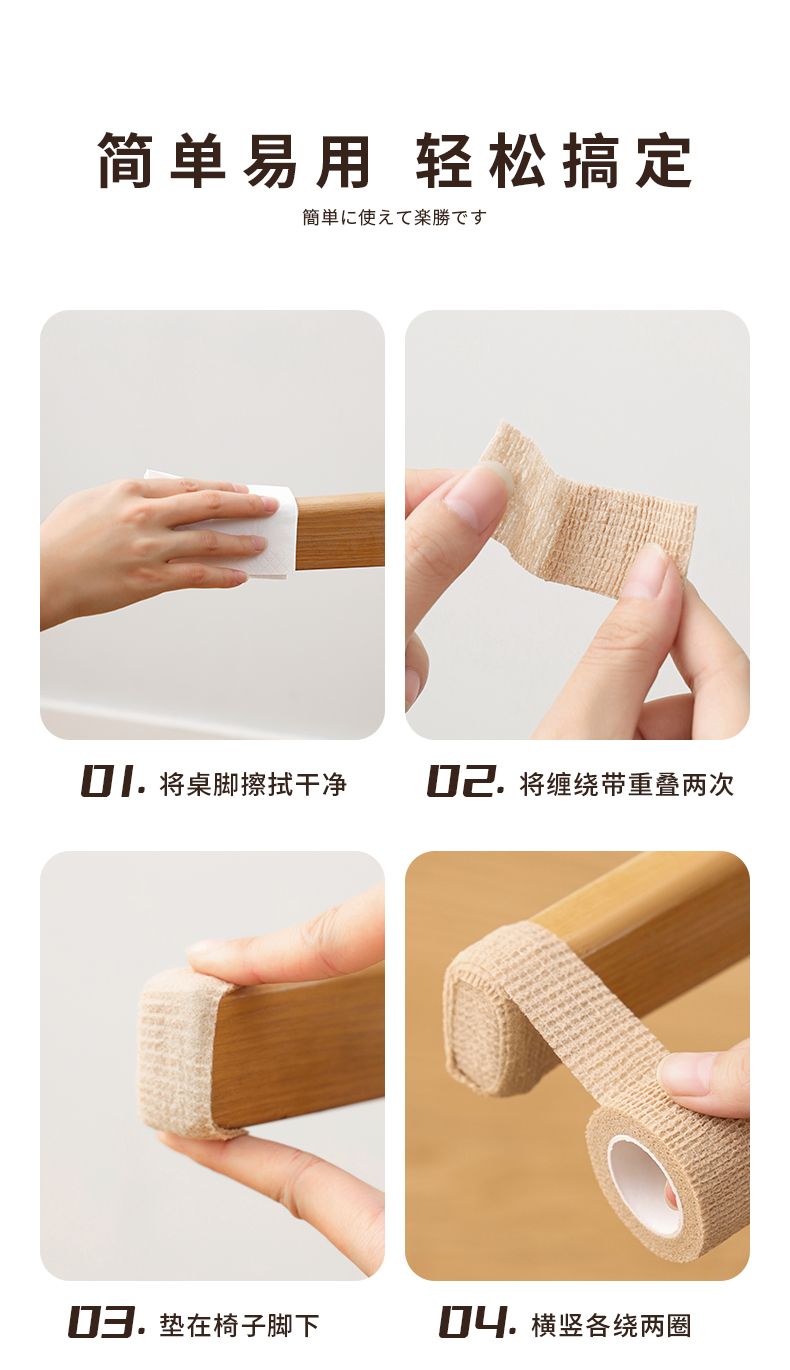 简单易用 轻松搞定

簡単に使えて楽勝です

01. 将桌脚擦拭干净

02. 将缠绕带重叠两次

03. 垫在椅子脚下

04. 横竖各绕两圈