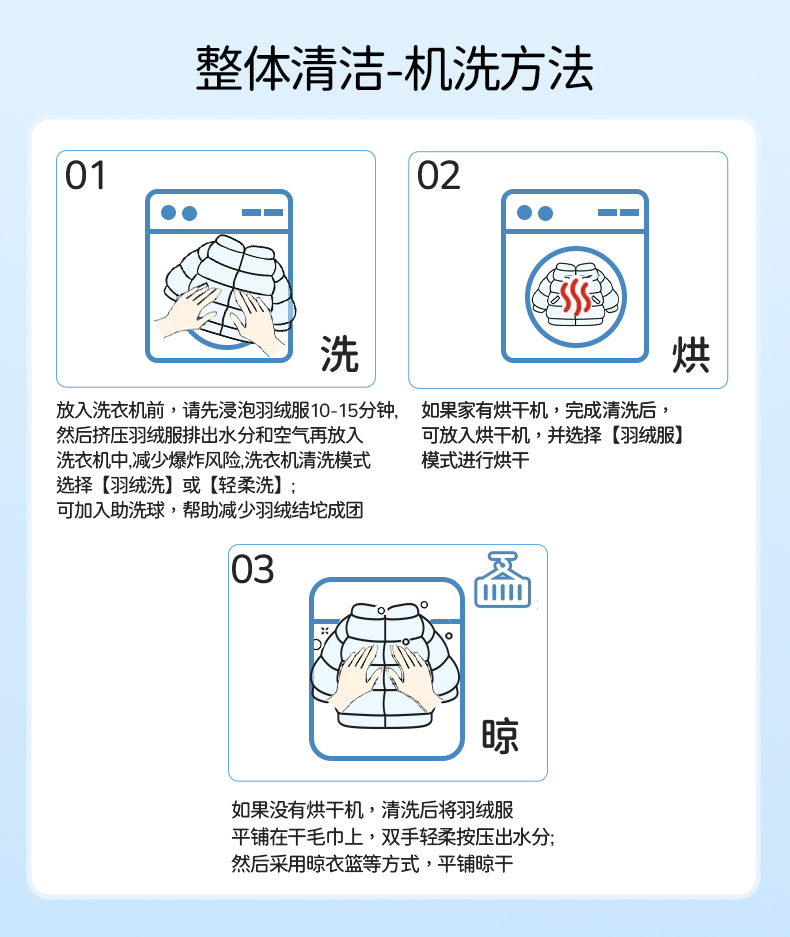 整体清洁-机洗方法

01

洗

放入洗衣机前，请先浸泡羽绒服10-15分钟，然后挤压羽绒服排出水分和空气再放入洗衣机中,减少爆炸风险,洗衣机清洗模式选择【羽绒洗】或【轻柔洗】；
可加入助洗球，帮助减少羽绒结坨成团

02

烘

如果家有烘干机，完成清洗后，可放入烘干机，并选择【羽绒服】模式进行烘干

03

晾

如果没有烘干机，清洗后将羽绒服平铺在干毛巾上，双手轻柔按压出水分;
然后采用晾衣篮等方式，平铺晾干