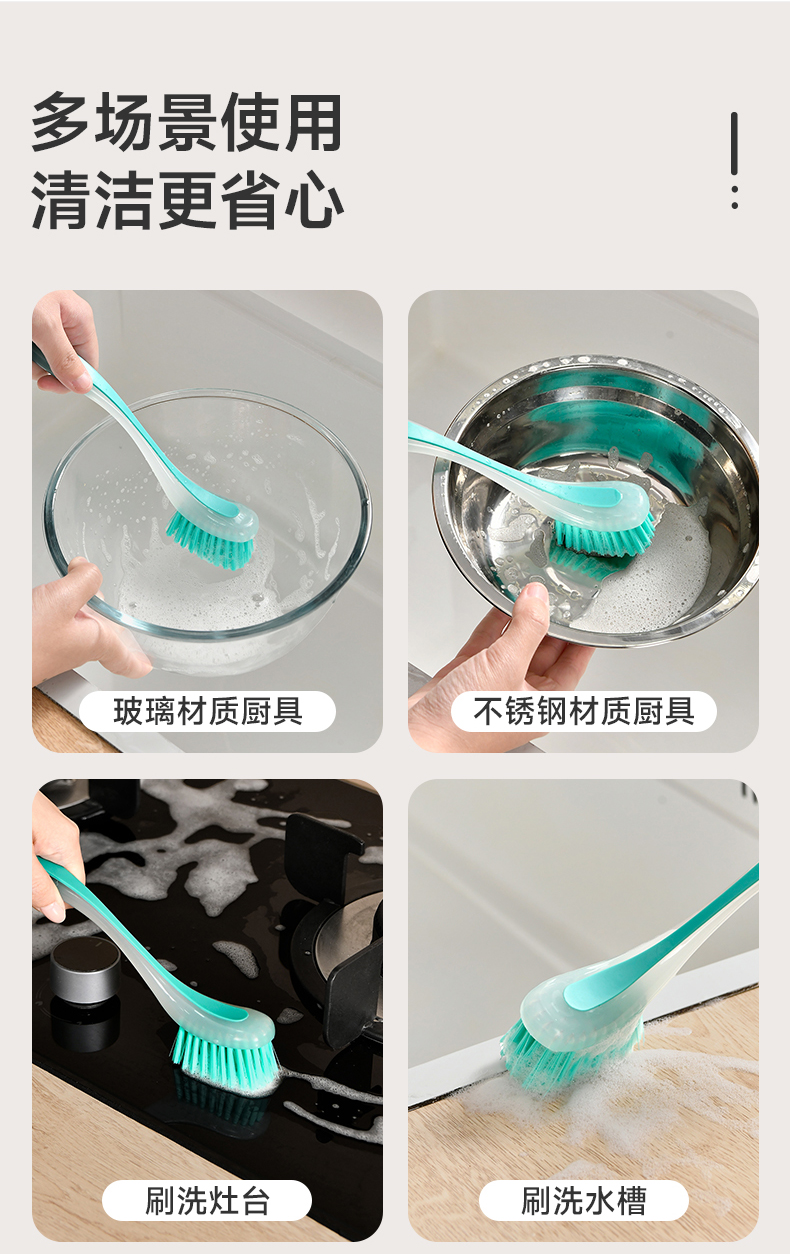 多场景使用
清洁更省心

玻璃材质厨具

不锈钢材质厨具

刷洗灶台

刷洗水槽