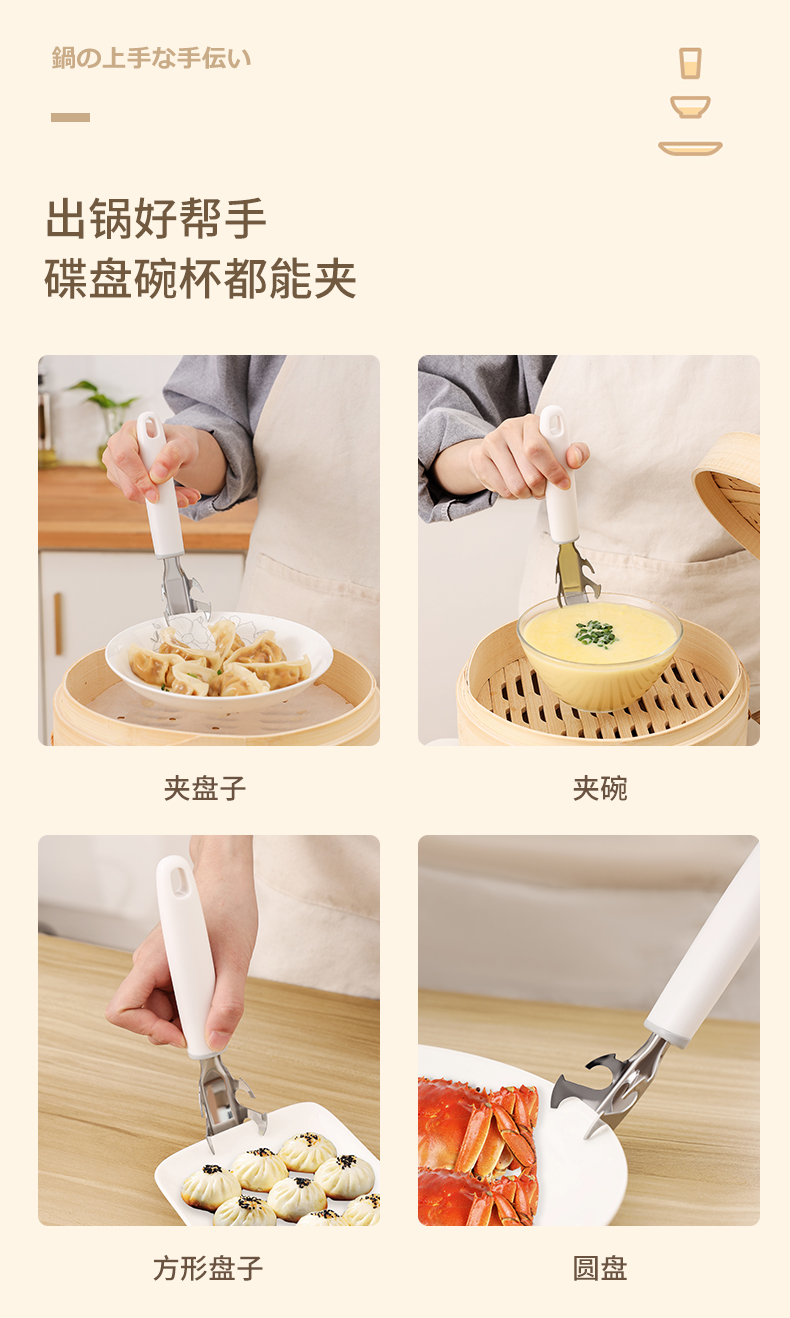 鍋の上手な手伝い

出锅好帮手
碟盘碗杯都能夹

夹盘子

夹碗

方形盘子

圆盘