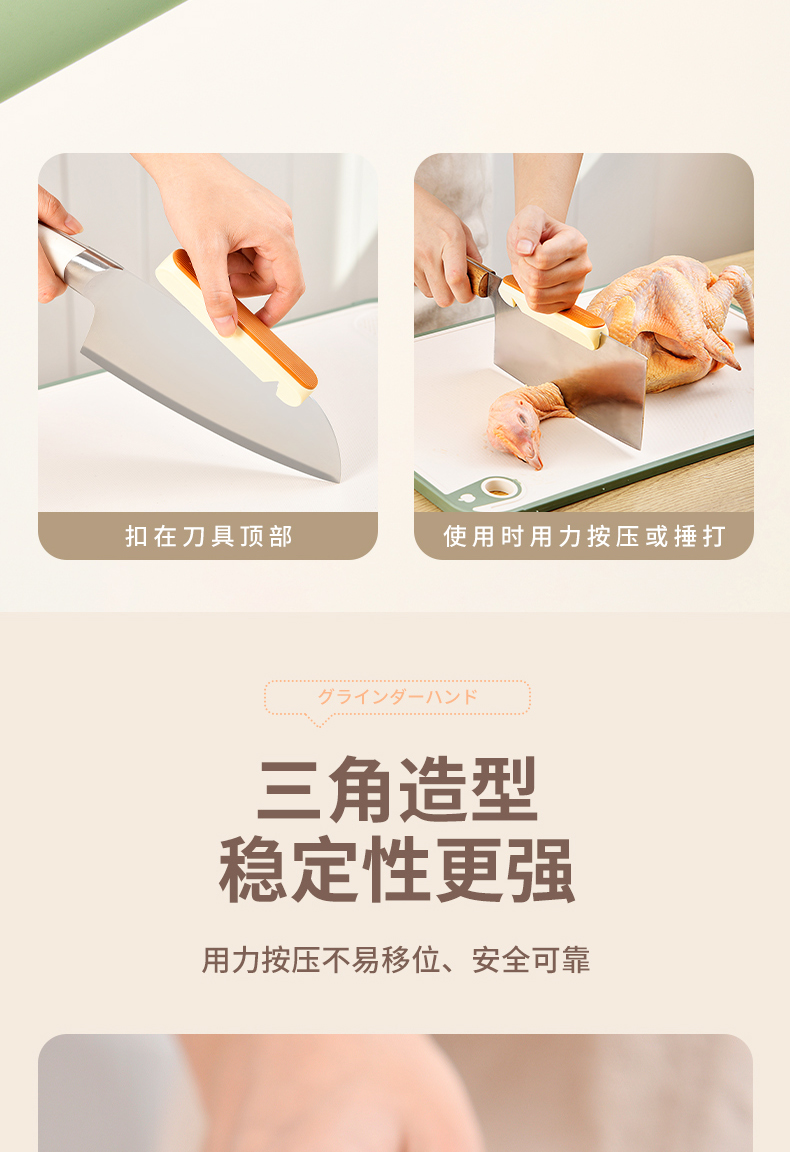 扣在刀具顶部

使用时用力按压或捶打

グラインダーハンド

三角造型
稳定性更强

用力按压不易移位、安全可靠