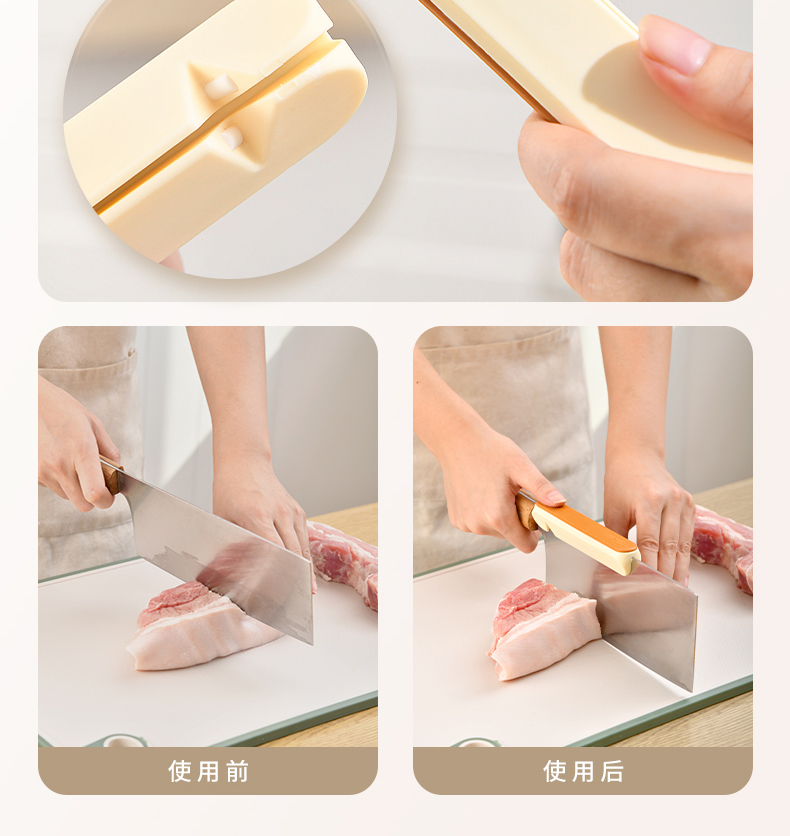 使用前

使用后