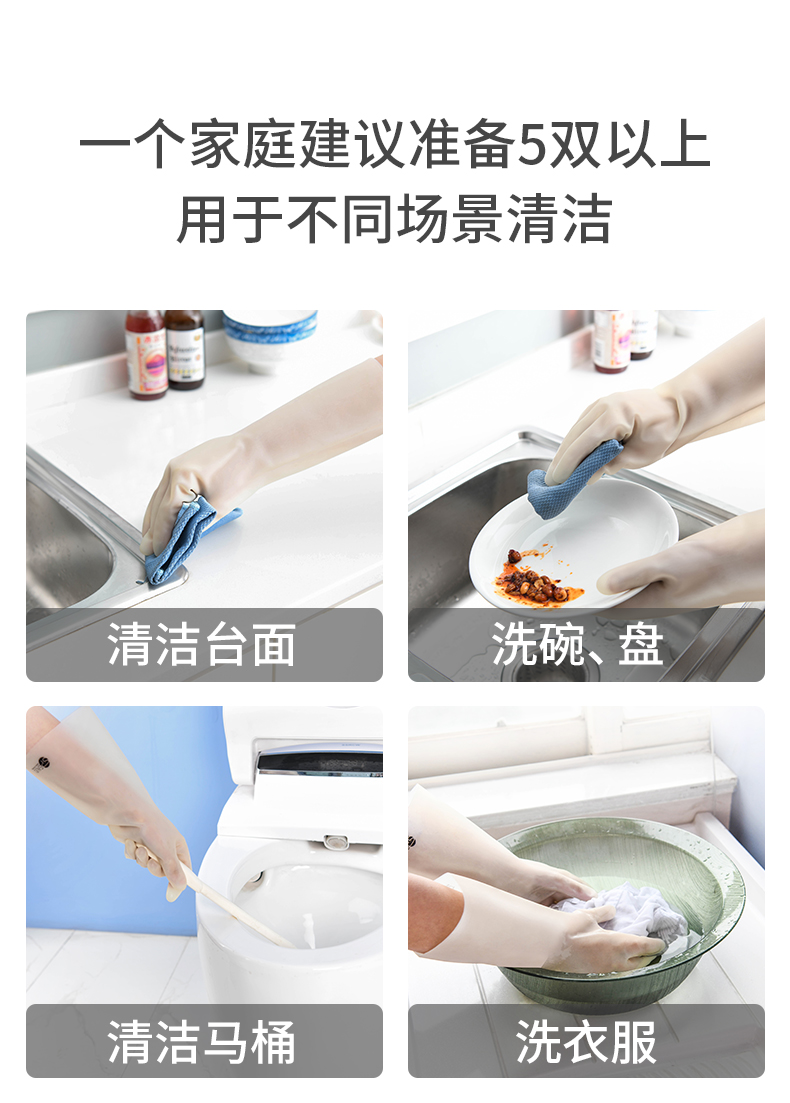 一个家庭建议准备5双以上
用于不同场景清洁

清洁台面

洗碗、盘

清洁马桶

洗衣服