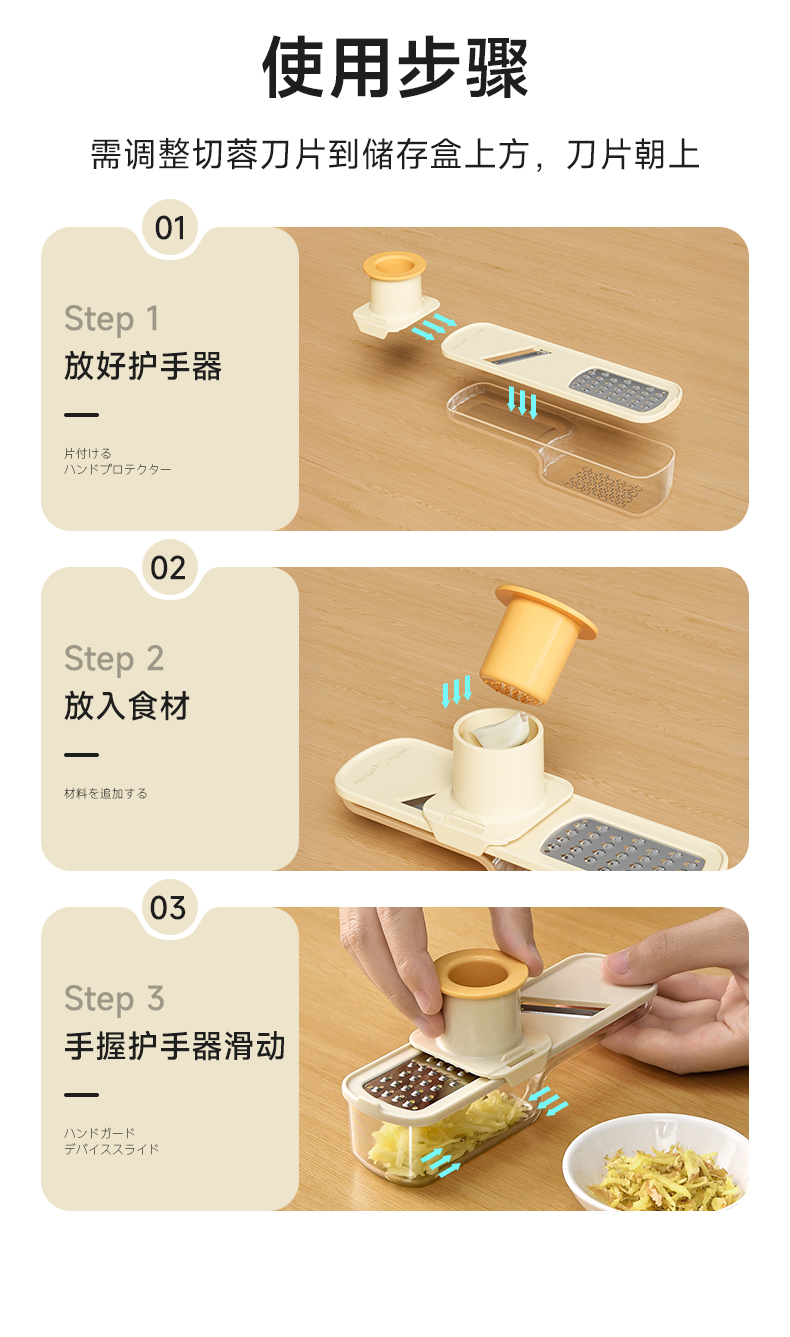 使用步骤

需调整切蓉刀片到储存盒上方，刀片朝上

01

Step 1

放好护手器

片付ける
ハンドプロテクター

02

Step 2

放入食材

材料を追加する

03

Step 3

手握护手器滑动

ハンドガード
デバイススライド