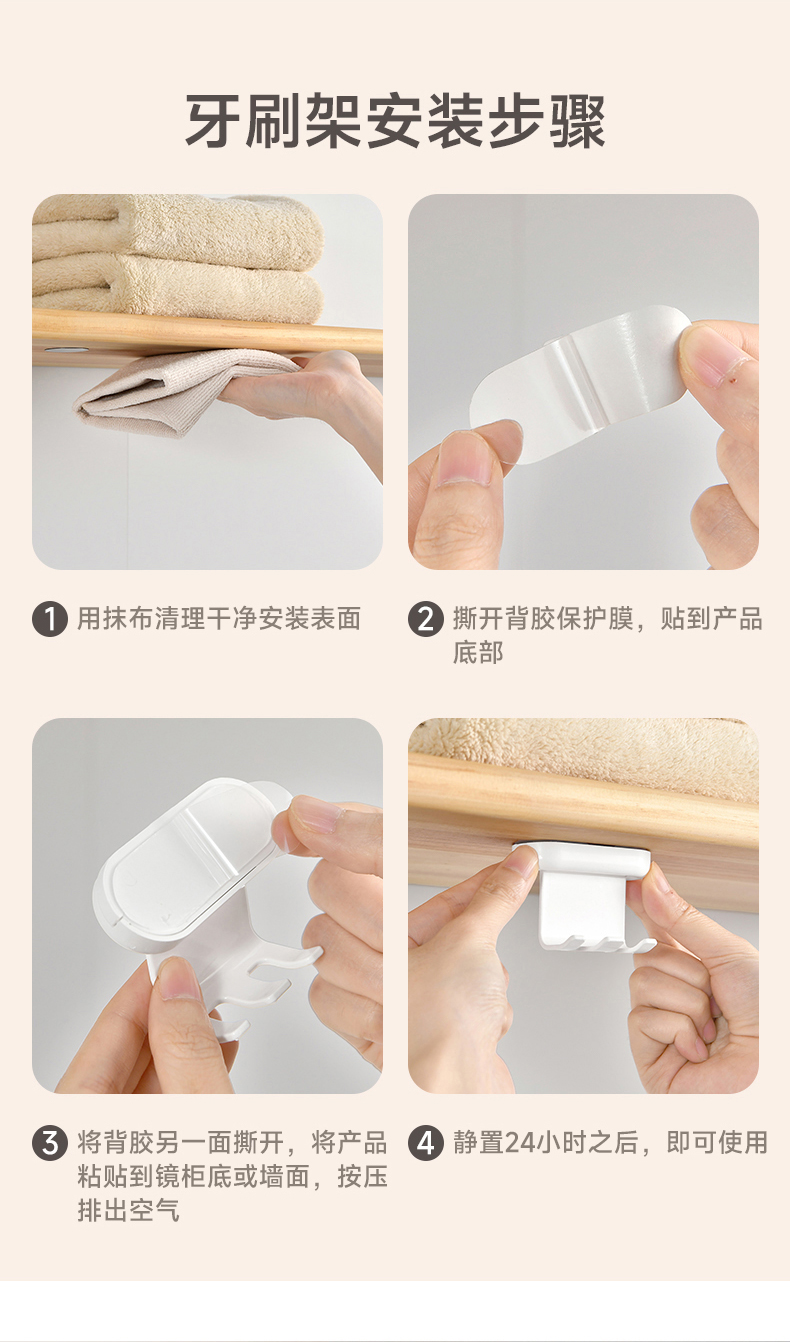 牙刷架安装步骤

1 用抹布清理干净安装表面

2 撕开背胶保护膜，贴到产品底部

3 将背胶另一面撕开，将产品粘贴到镜柜底或墙面，按压排出空气

4 静置24小时之后，即可使用