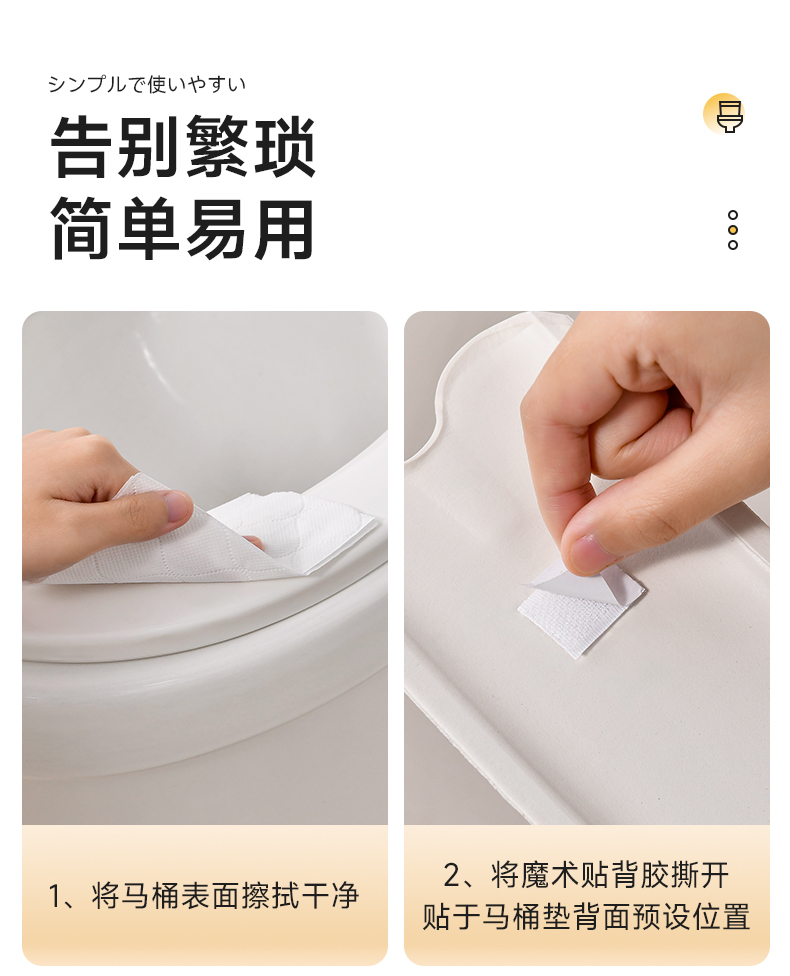 シンプルで使いやすい

告别繁琐
简单易用

1、将马桶表面擦拭干净

2、将魔术贴背胶撕开
贴于马桶垫背面预设位置