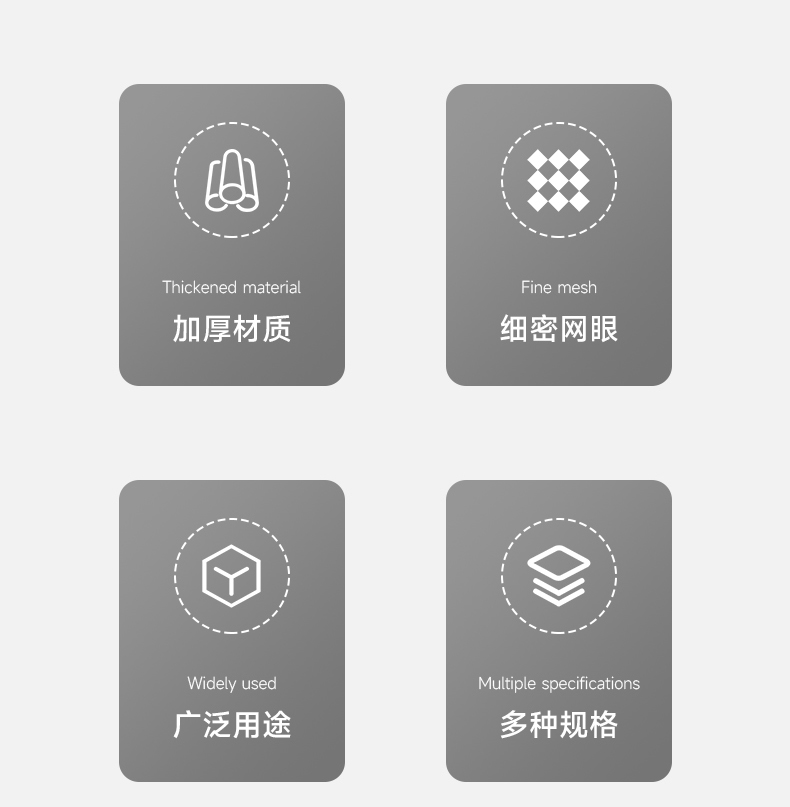 Thickened material
加厚材质

Fine mesh
细密网眼

Widely used
广泛用途

Multiple specifications
多种规格