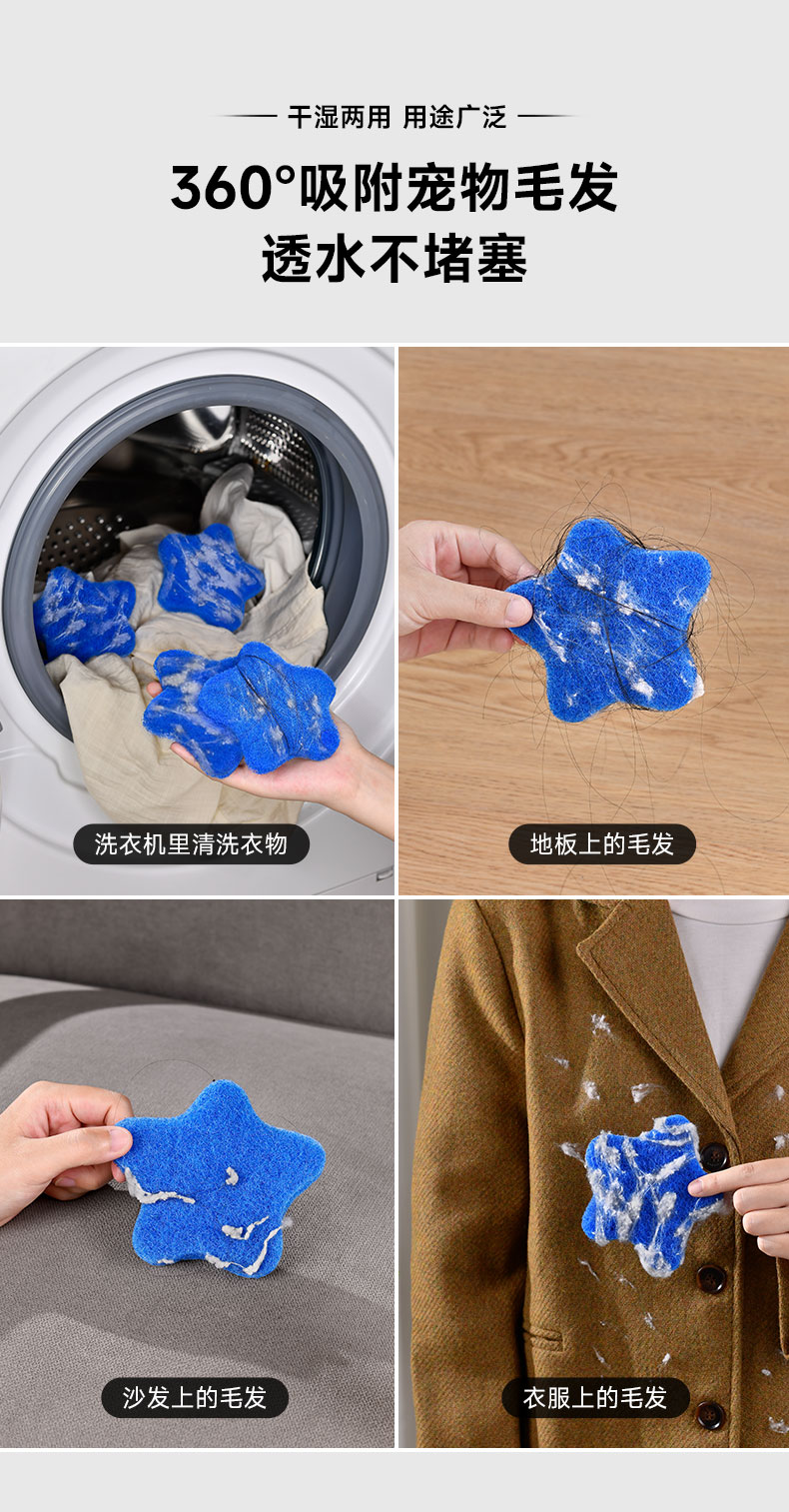 干湿两用 用途广泛

360°吸附宠物毛发
透水不堵塞

洗衣机里清洗衣物

地板上的毛发

沙发上的毛发

衣服上的毛发