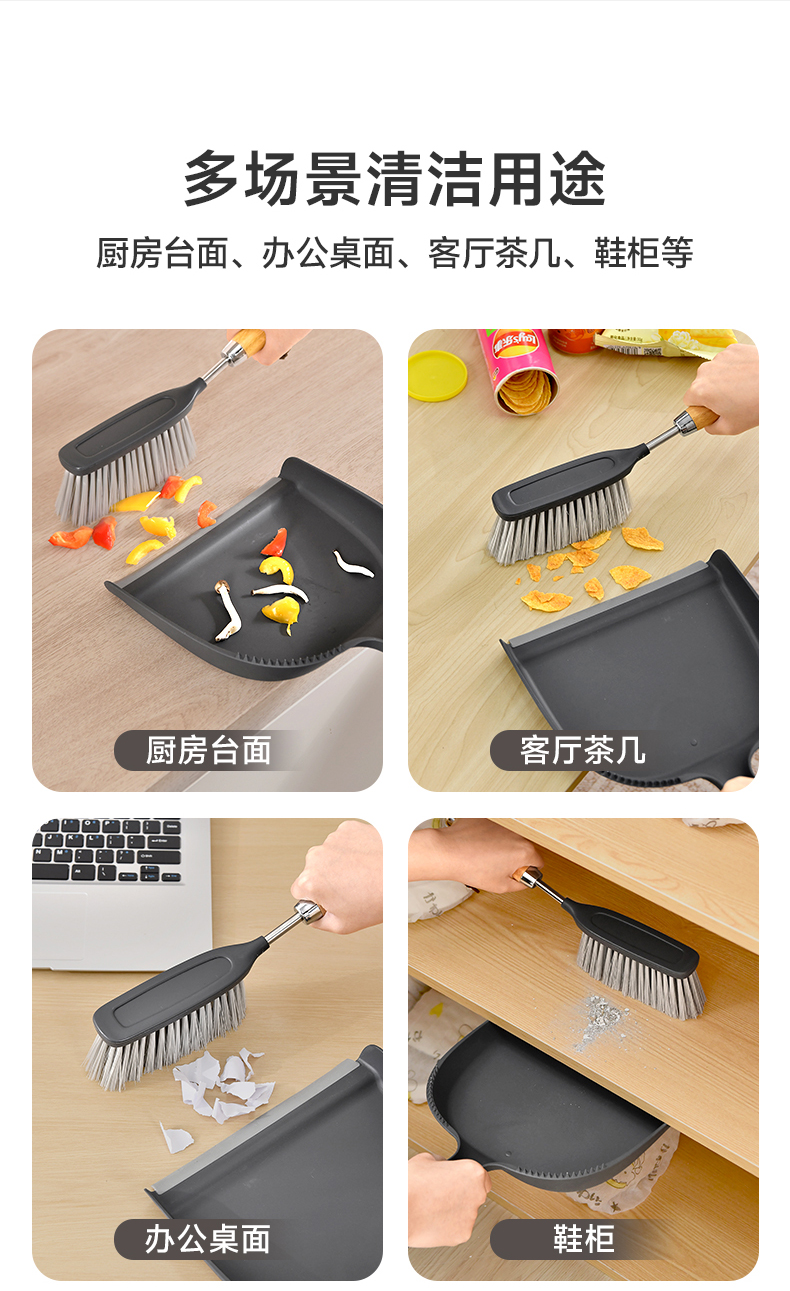 多场景清洁用途

厨房台面、办公桌面、客厅茶几、鞋柜等

厨房台面

客厅茶几

办公桌面

鞋柜