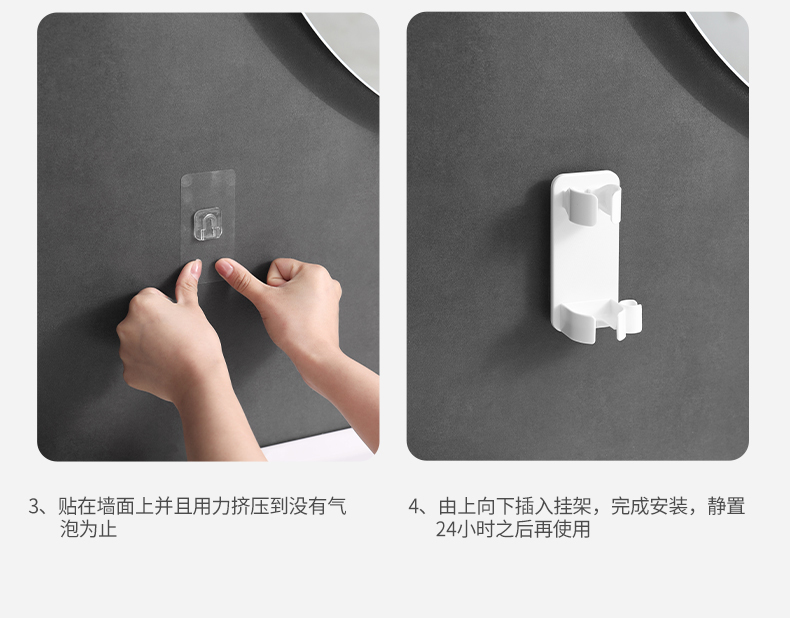 3、贴在墙面上并且用力挤压到没有气泡为止

4、由上向下插入挂架，完成安装，静置24小时之后再使用