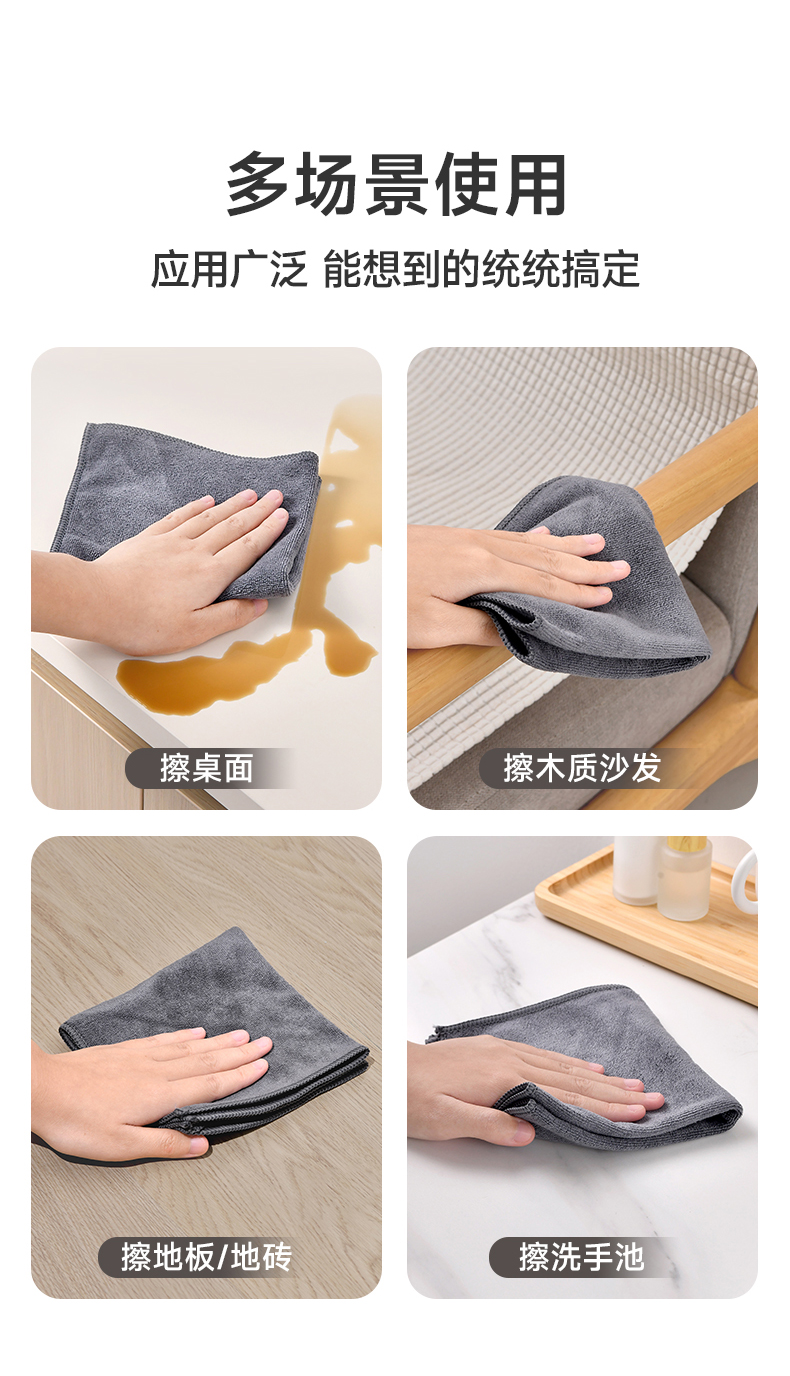 多场景使用

应用广泛 能想到的统统搞定

擦桌面

擦木质沙发

擦地板/地砖

擦洗手池