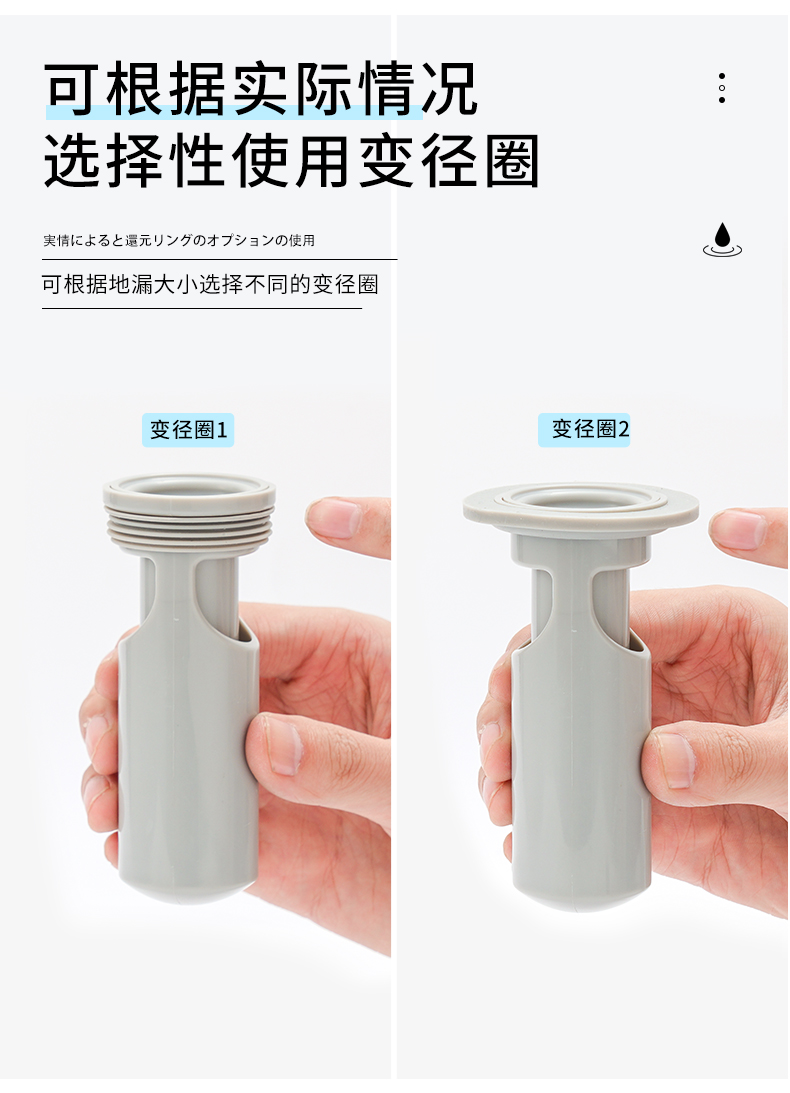 可根据实际情况
选择性使用变径圈

実情によると還元リングのオプションの使用

可根据地漏大小选择不同的变径圈

变径圈1

变径圈2