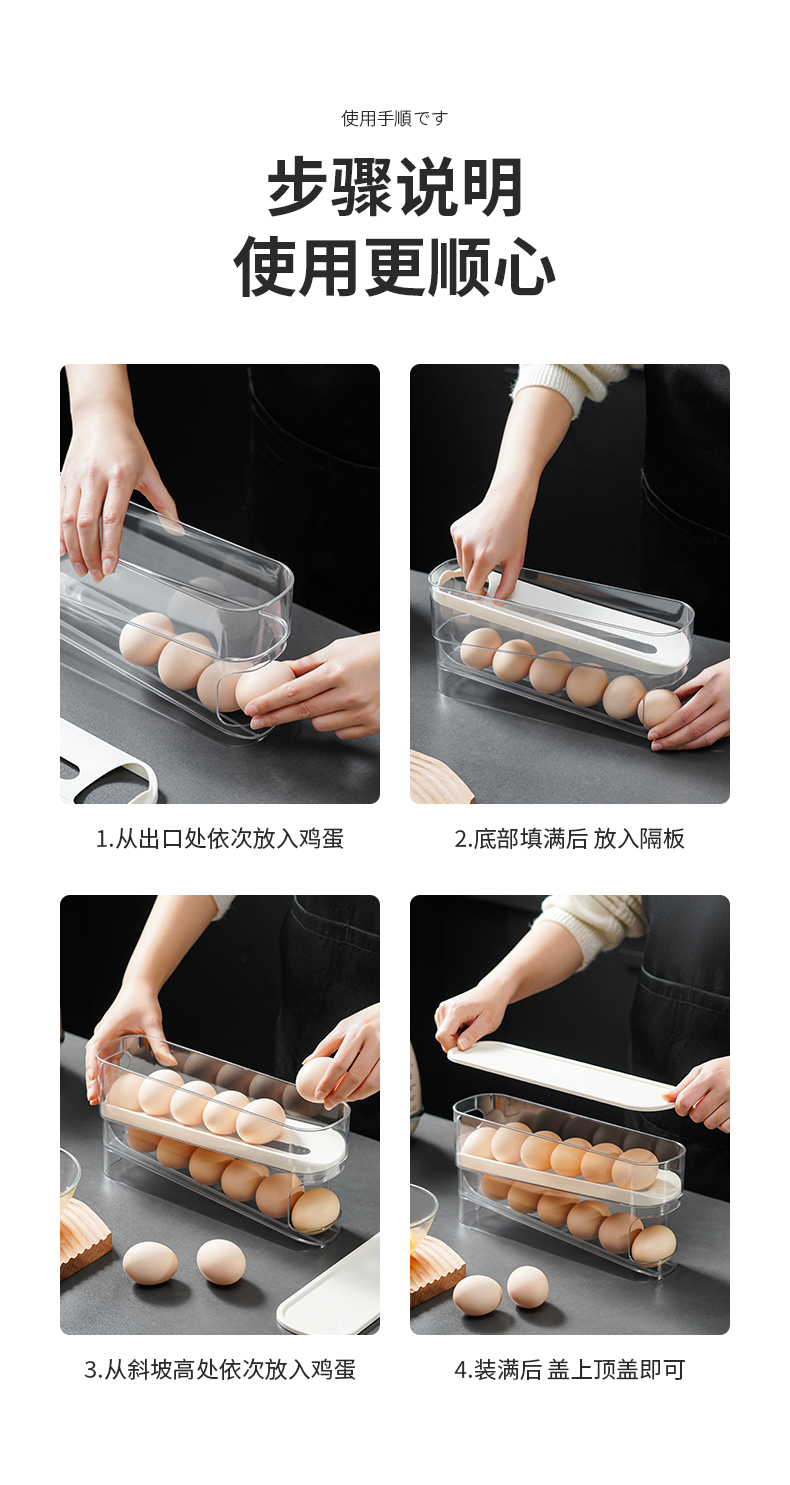 使用手順です

步骤说明
使用更顺心

1.从出口处依次放入鸡蛋

2.底部填满后 放入隔板

3.从斜坡高处依次放入鸡蛋

4.装满后 盖上顶盖即可