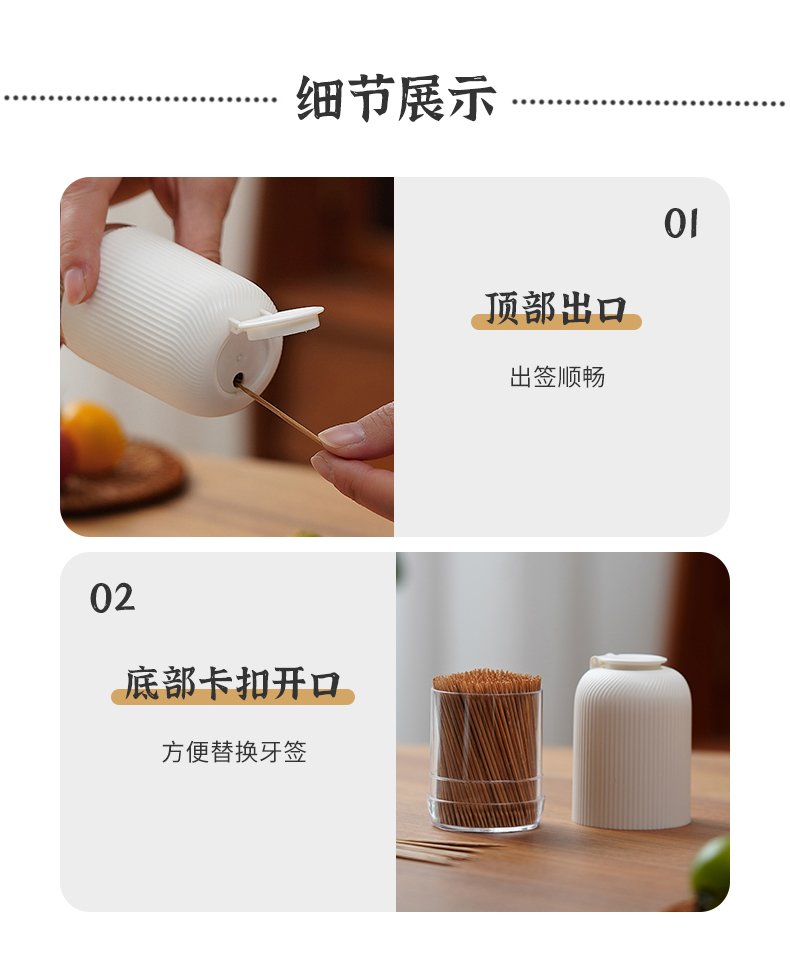 细节展示

01

顶部出口

出签顺畅

02

底部卡扣开口

方便替换牙签