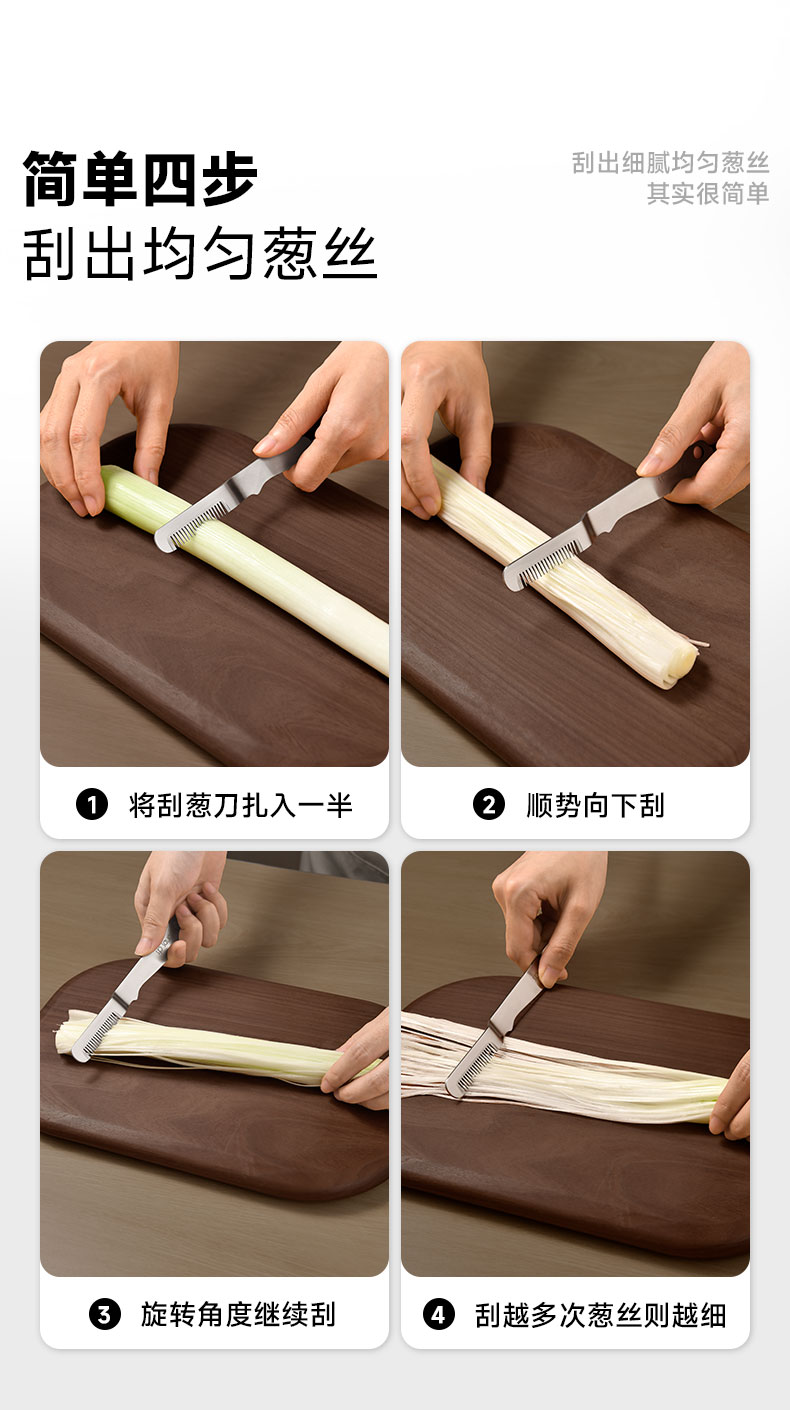 简单四步
刮出均匀葱丝

刮出细腻均匀葱丝
其实很简单

1 将刮葱刀扎入一半

2 顺势向下刮

3 旋转角度继续刮

4 刮越多次葱丝则越细