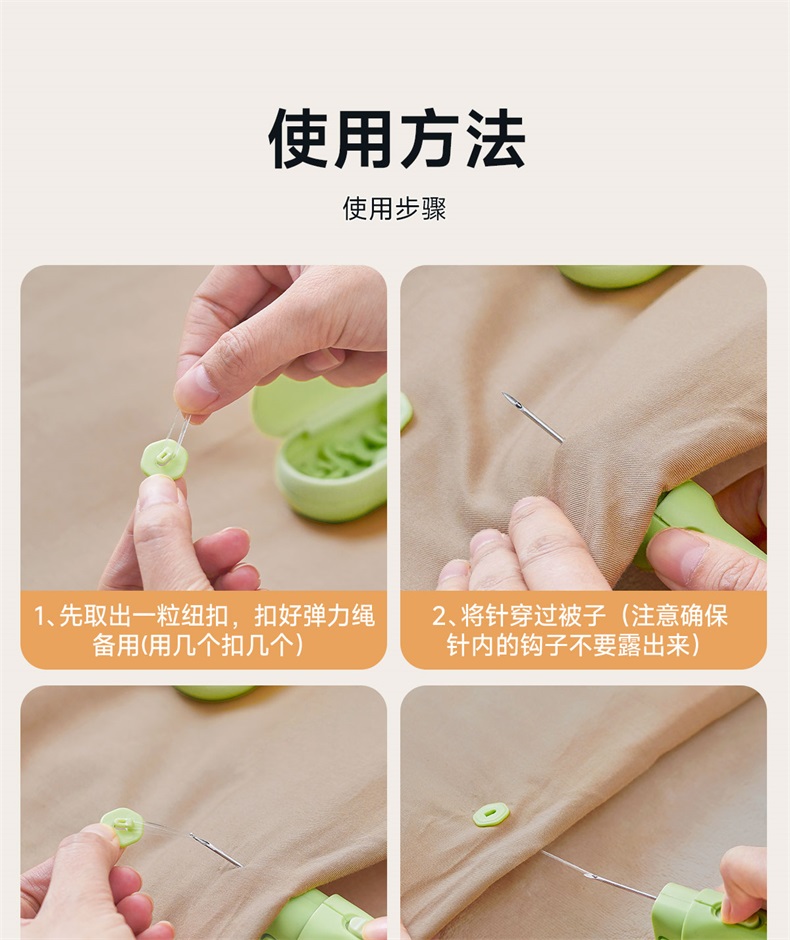 使用方法

使用步骤

1、先取出一粒纽扣，扣好弹力绳备用(用几个扣几个)

2、将针穿过被子（注意确保针内的钩子不要露出来）