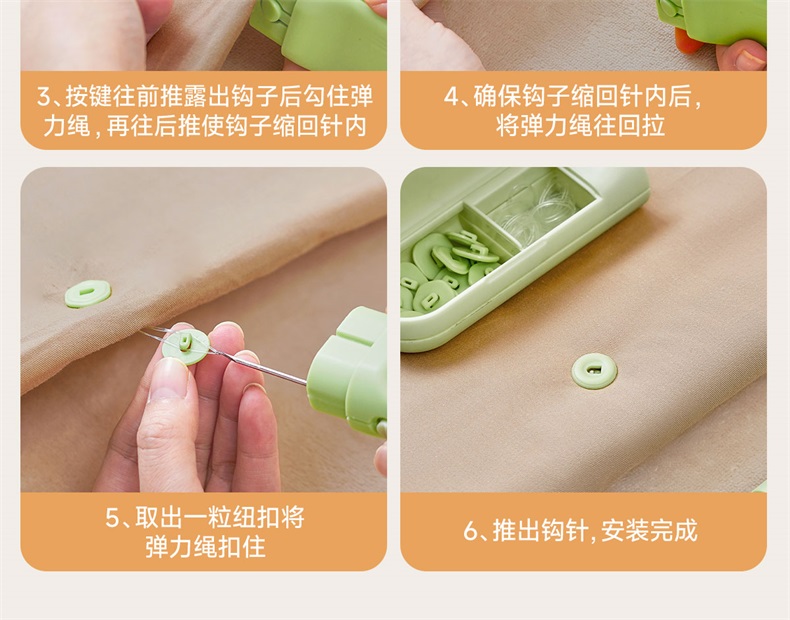 3、按键往前推露出钩子后勾住弹力绳，再往后推使钩子缩回针内

4、确保钩子缩回针内后，将弹力绳往回拉

5、取出一粒纽扣将弹力绳扣住

6、推出钩针，安装完成