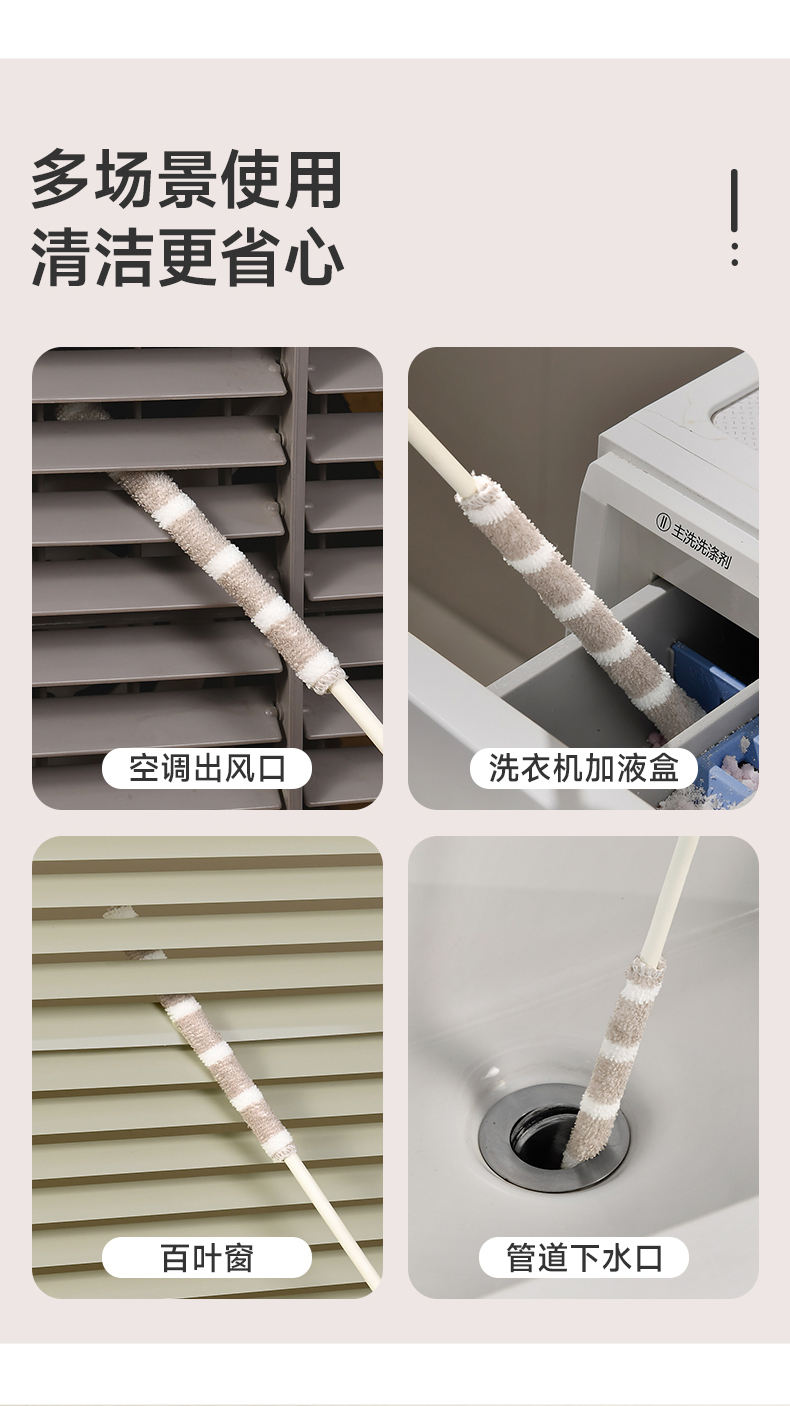 多场景使用
清洁更省心

空调出风口

Ⅱ 主洗洗涤剂

洗衣机加液盒

百叶窗

管道下水口