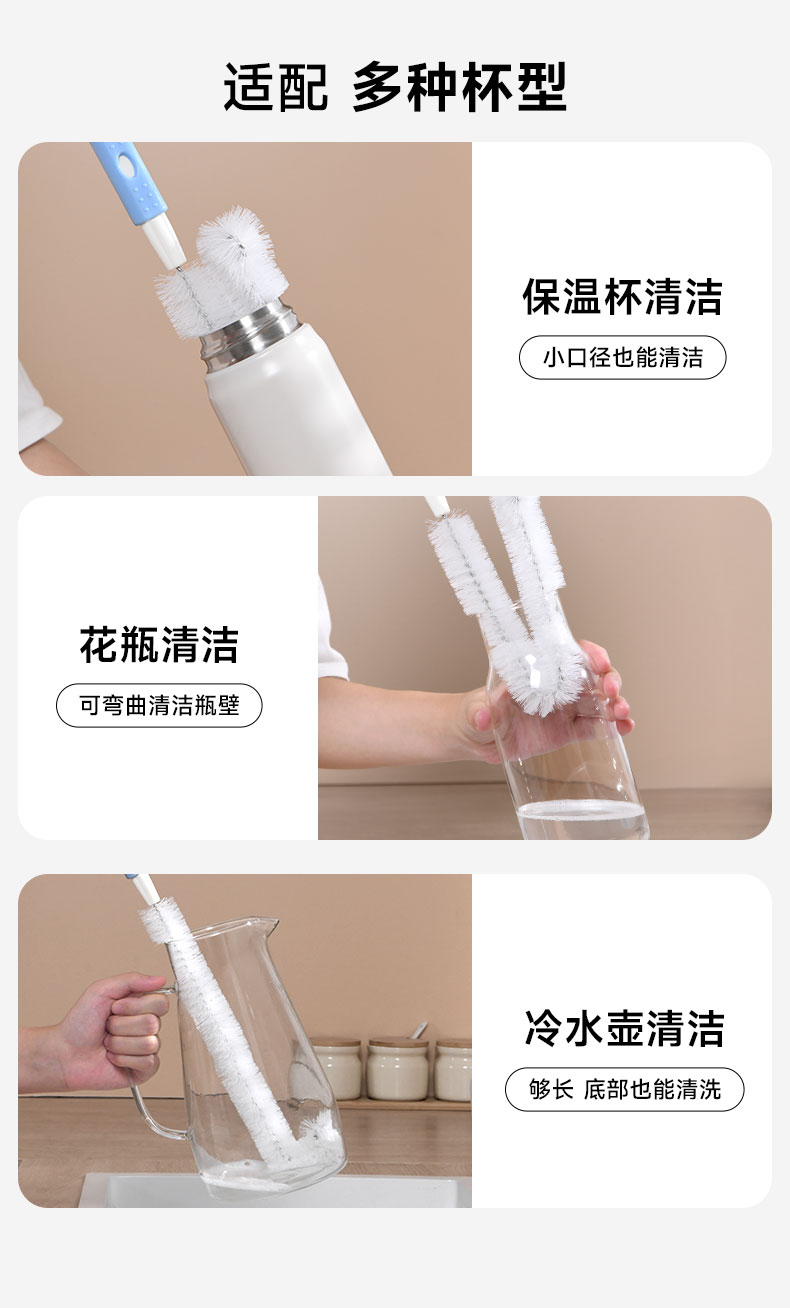 适配 多种杯型

保温杯清洁

小口径也能清洁

花瓶清洁

可弯曲清洁瓶壁

冷水壶清洁

够长 底部也能清洗