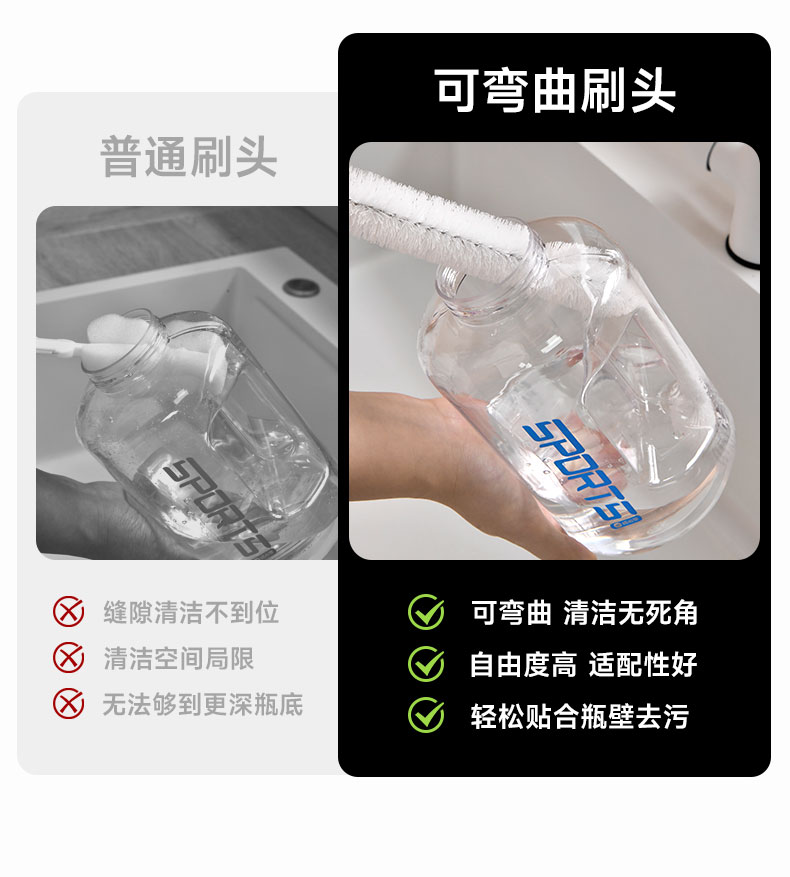 普通刷头

SPORTS

缝隙清洁不到位
清洁空间局限
无法够到更深瓶底

可弯曲刷头

SPORTS

可弯曲 清洁无死角
自由度高 适配性好
轻松贴合瓶壁去污